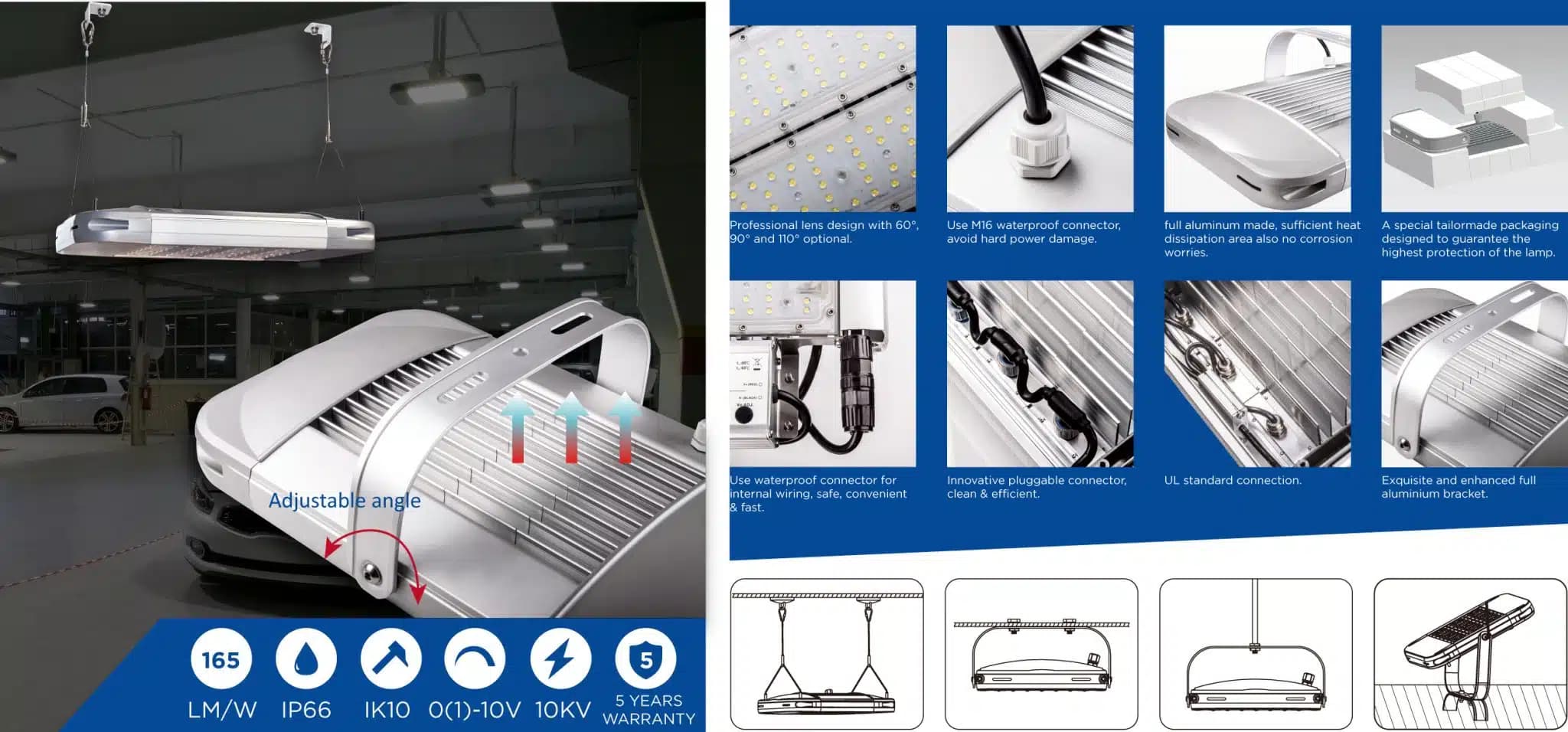 Adjustable angle

165
LM/W

IP66

IK10

0(1)-10V

10KV

5
5 YEARS WARRANTY

Professional lens design with 60°, 90° and 110° optional.

Use M16 waterproof connector, avoid hard power damage.

full aluminum made, sufficient heat dissipation area also no corrosion worries.

A special tailormade packaging designed to guarantee the highest protection of the lamp.

Use waterproof connector for internal wiring, safe, convenient & fast.

Innovative pluggable connector, clean & efficient.

UL standard connection.

Exquisite and enhanced full aluminium bracket.