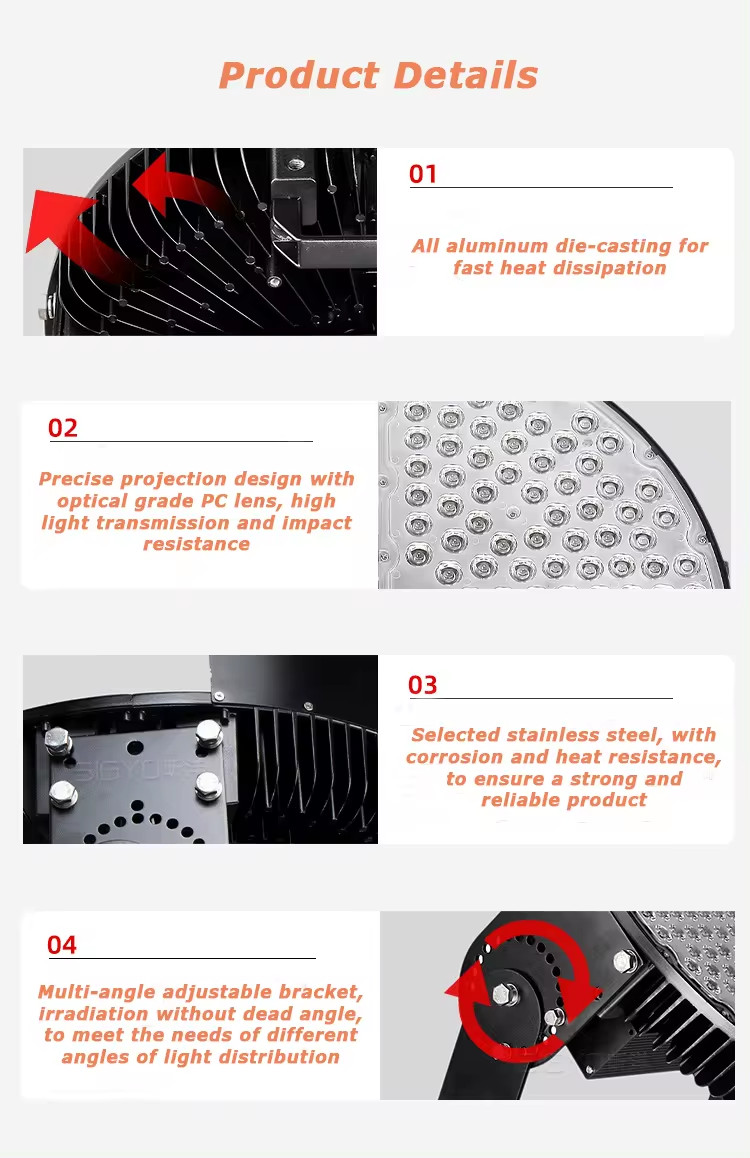 Product Details

01

All aluminum die-casting for fast heat dissipation

02

Precise projection design with optical grade PC lens, high light transmission and impact resistance

03

Selected stainless steel, with corrosion and heat resistance, to ensure a strong and reliable product

04

Multi-angle adjustable bracket, irradiation without dead angle, to meet the needs of different angles of light distribution