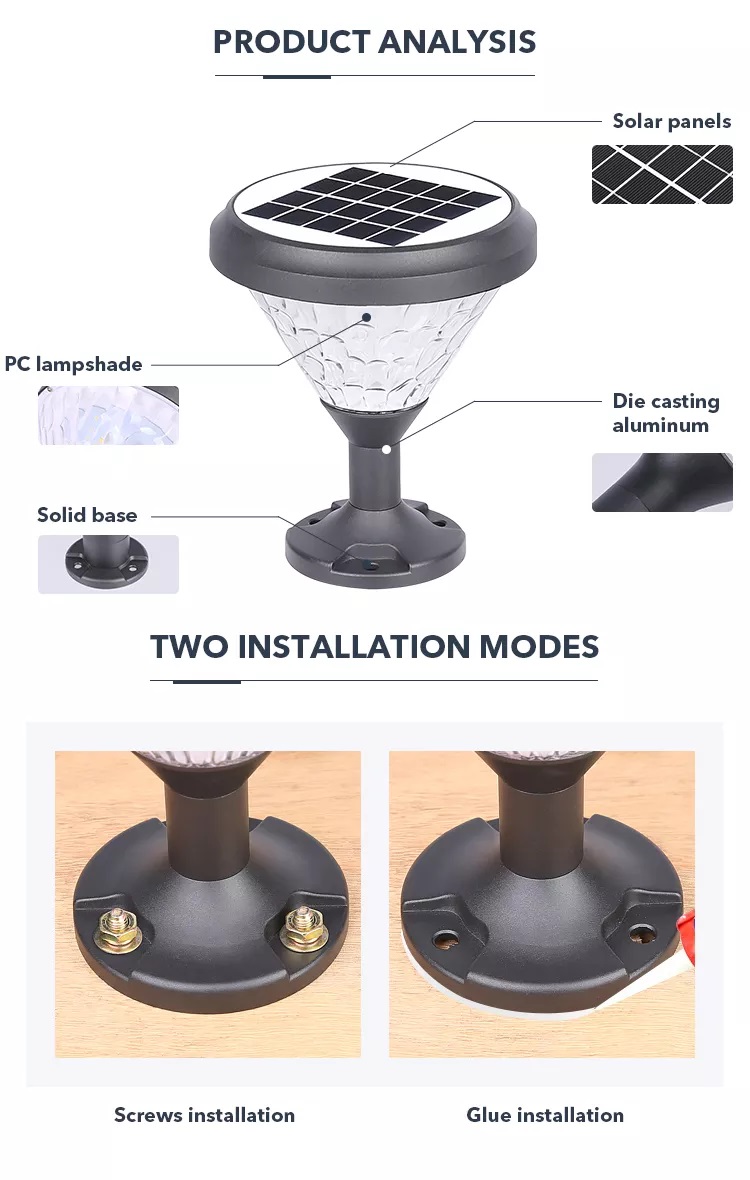 PRODUCT ANALYSIS

Solar panels

PC lampshade

Die casting aluminum

Solid base

TWO INSTALLATION MODES

Screws installation

Glue installation