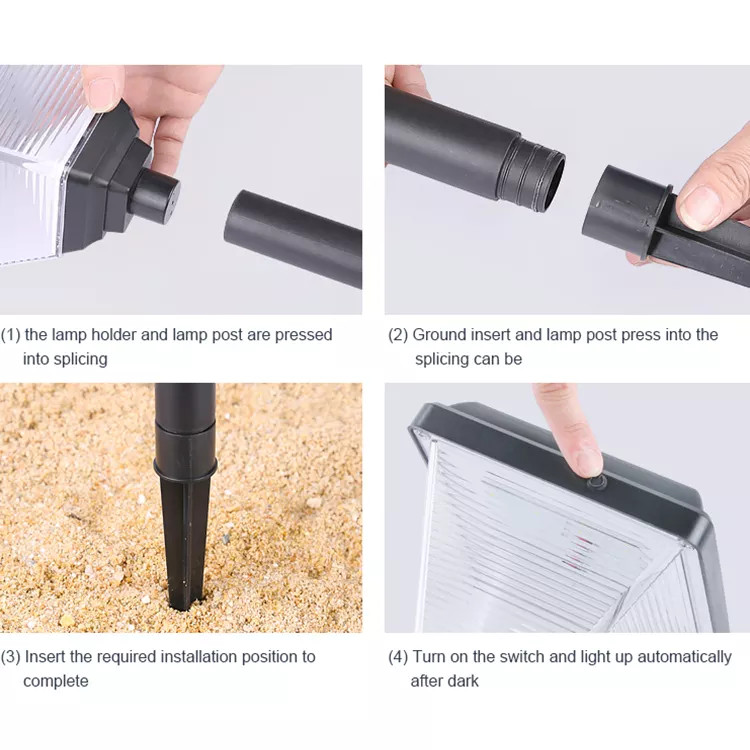 (1) the lamp holder and lamp post are pressed into splicing

(2) Ground insert and lamp post press into the splicing can be

(3) Insert the required installation position to complete

(4) Turn on the switch and light up automatically after dark