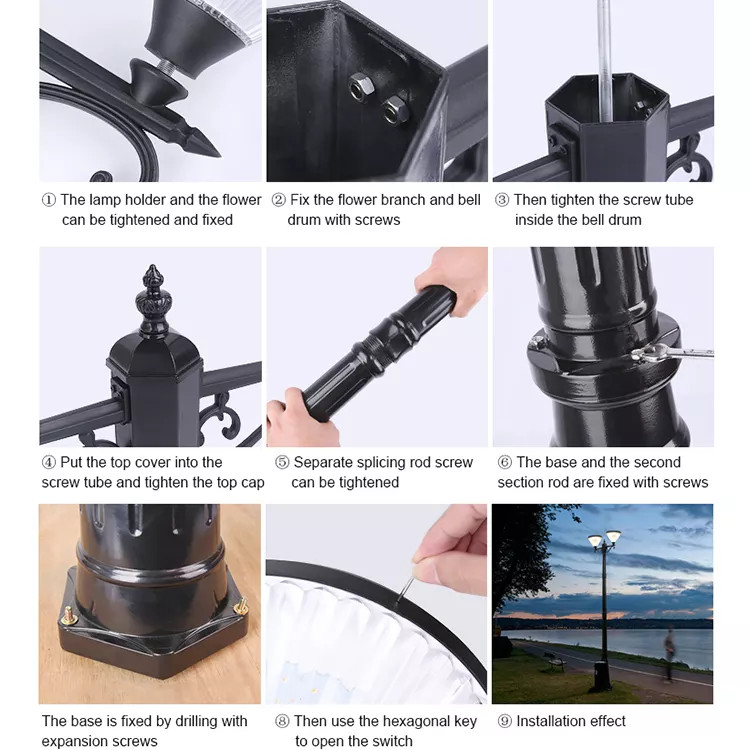 ① The lamp holder and the flower can be tightened and fixed

② Fix the flower branch and bell drum with screws

③ Then tighten the screw tube inside the bell drum

④ Put the top cover into the screw tube and tighten the top cap

⑤ Separate splicing rod screw can be tightened

⑥ The base and the second section rod are fixed with screws

The base is fixed by drilling with expansion screws

⑧ Then use the hexagonal key to open the switch

⑨ Installation effect