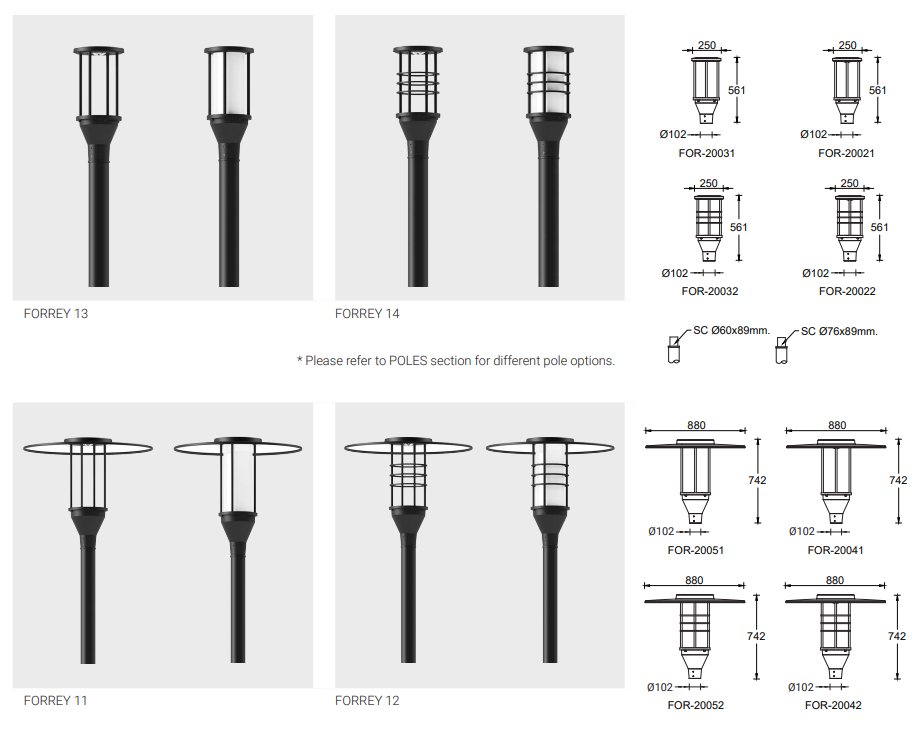 FORREY 13

FORREY 14

250
561
Ø102
FOR-20031

250
561
Ø102
FOR-20021

250
561
Ø102
FOR-20032

250
561
Ø102
FOR-20022

SC Ø60x89mm.

SC Ø76x89mm.

* Please refer to POLES section for different pole options.

FORREY 11

FORREY 12

880
742
Ø102
FOR-20051

880
742
Ø102
FOR-20041

880
742
Ø102
FOR-20052

880
742
Ø102
FOR-20042