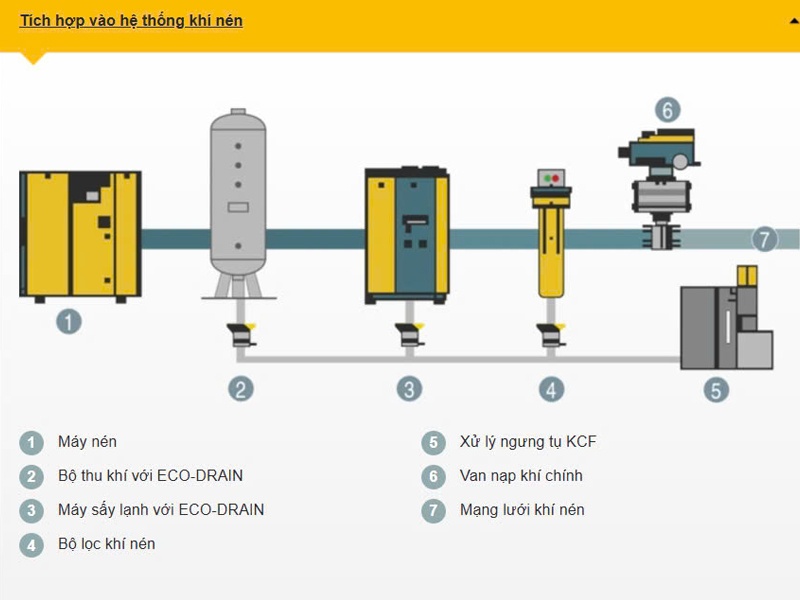 Tích hợp vào hệ thống khí nén

6

7

1

2

3

4

5

1 Máy nén

2 Bộ thu khí với ECO-DRAIN

3 Máy sấy lạnh với ECO-DRAIN

4 Bộ lọc khí nén

5 Xử lý ngưng tụ KCF

6 Van nạp khí chính

7 Mạng lưới khí nén