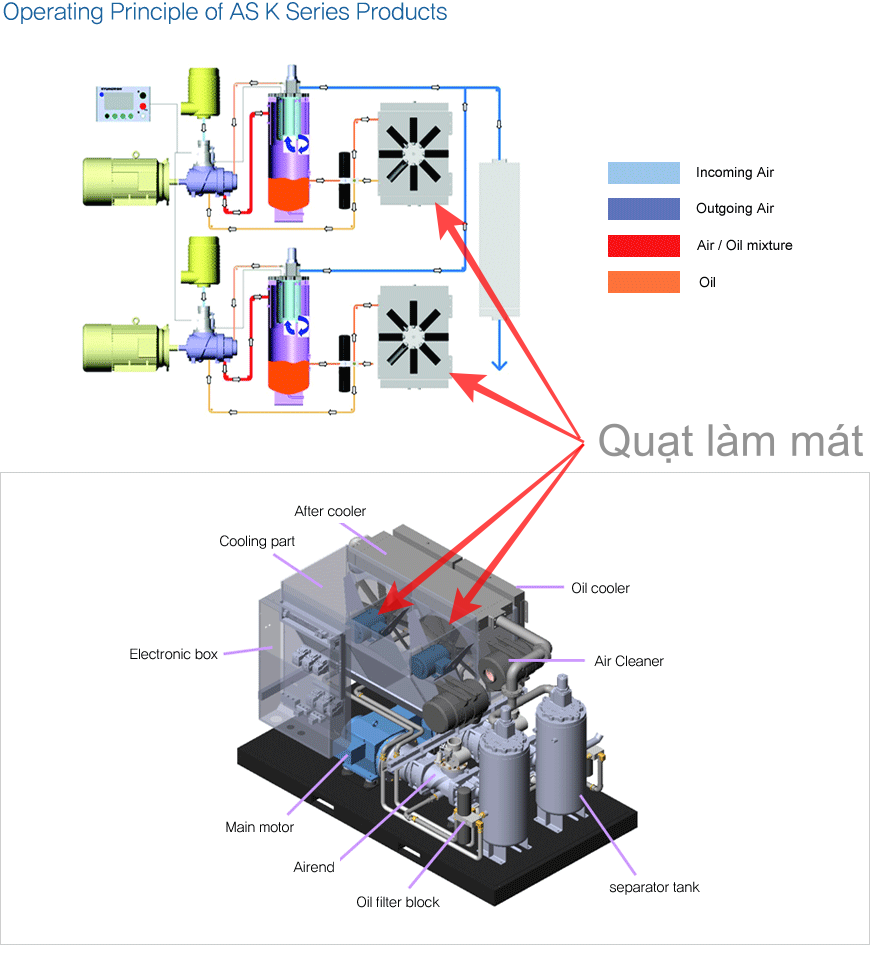 Operating Principle of AS K Series Products

Incoming Air
Outgoing Air
Air / Oil mixture
Oil

Quạt làm mát

After cooler
Cooling part
Oil cooler
Electronic box
Air Cleaner
Main motor
Airend
Oil filter block
separator tank