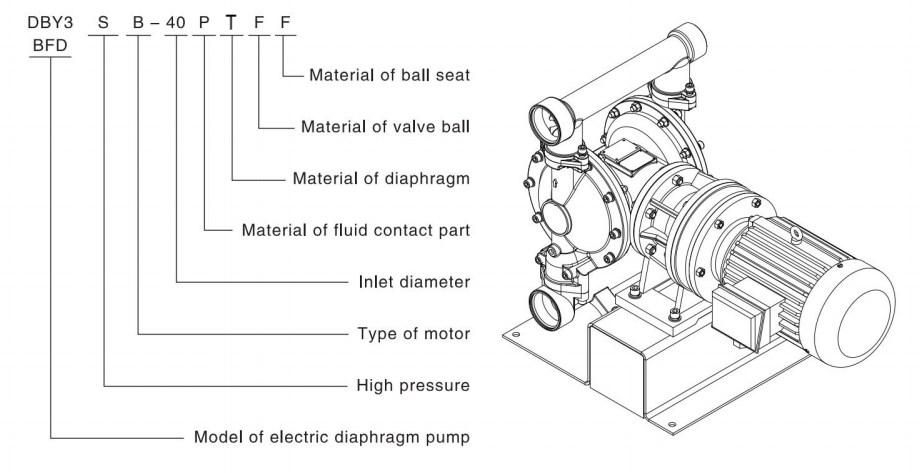 DBY3 S B – 40 P T F F
BFD

Material of ball seat

Material of valve ball

Material of diaphragm

Material of fluid contact part

Inlet diameter

Type of motor

High pressure

Model of electric diaphragm pump