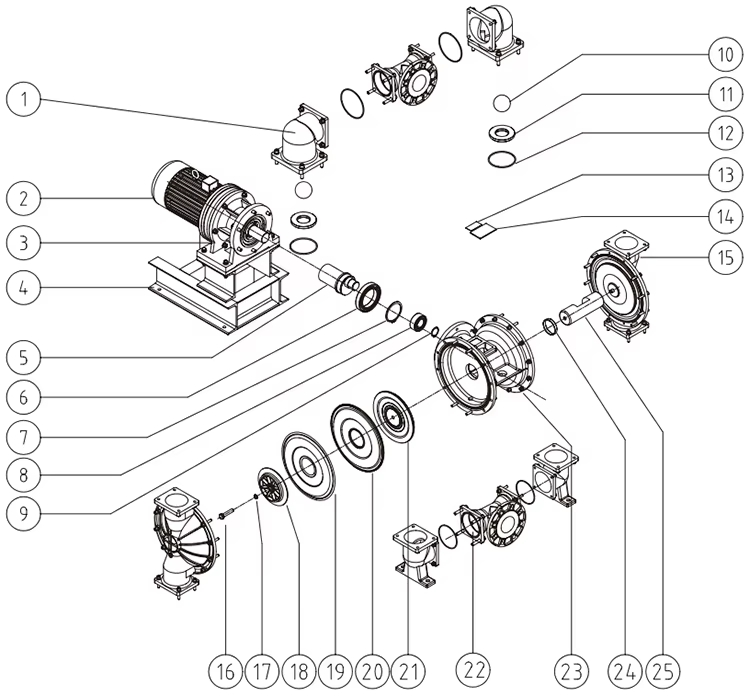 1
2
3
4
5
6
7
8
9
10
11
12
13
14
15
16
17
18
19
20
21
22
23
24
25