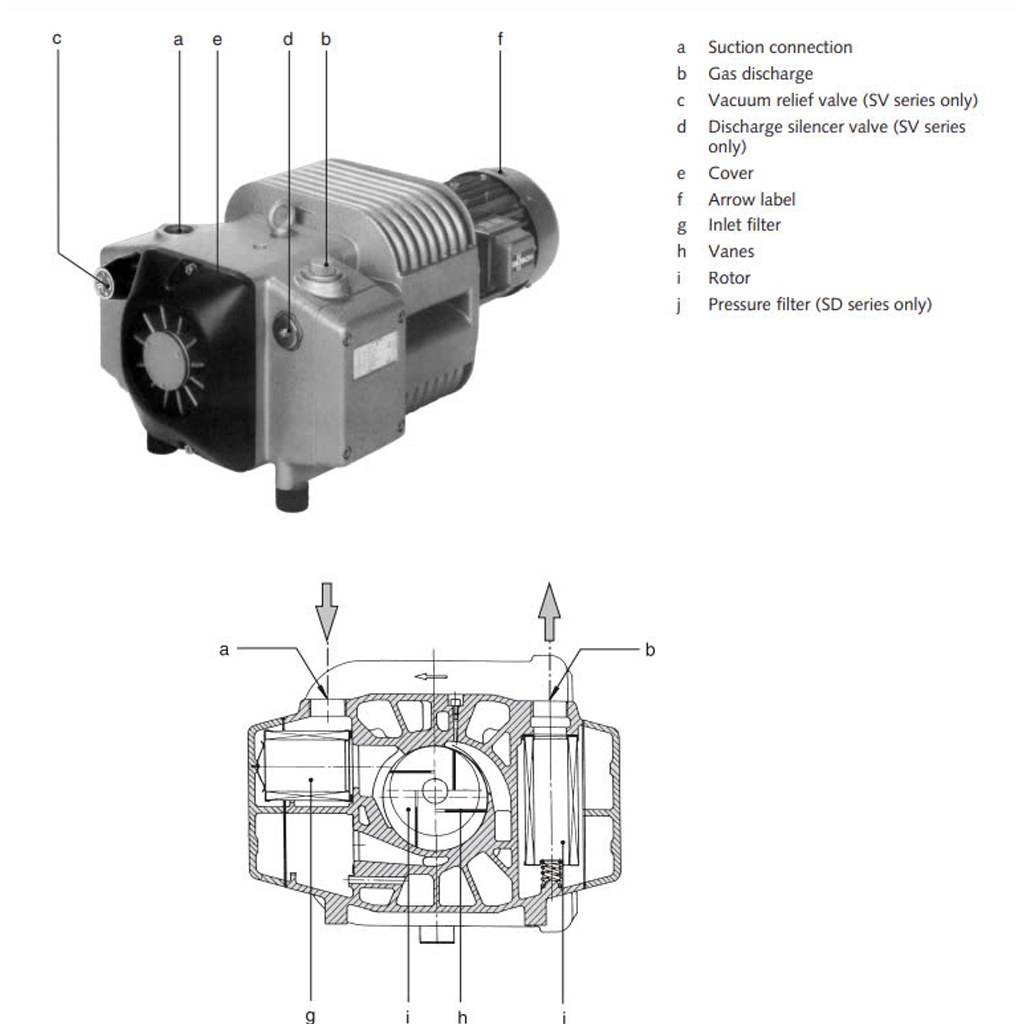 c a e d b f

a Suction connection
b Gas discharge
c Vacuum relief valve (SV series only)
d Discharge silencer valve (SV series only)
e Cover
f Arrow label
g Inlet filter
h Vanes
i Rotor
j Pressure filter (SD series only)

a b

g i h j