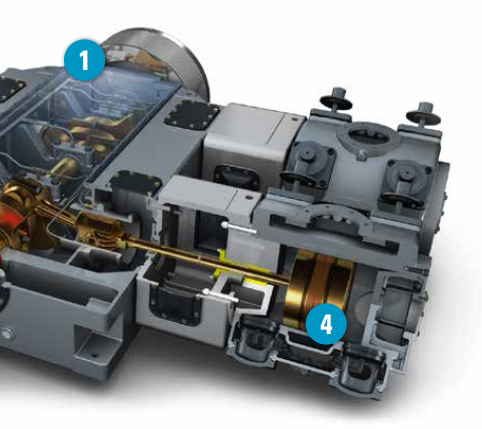 1

4