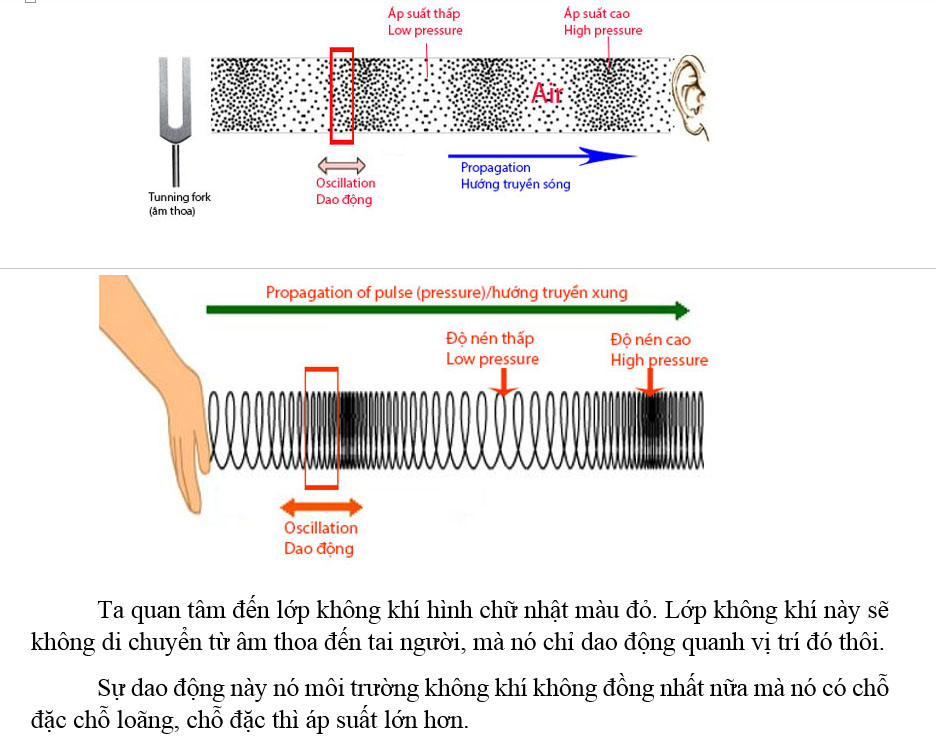 Áp suất thấp
Low pressure

Áp suất cao
High pressure

Air

Tunning fork
(âm thoa)

Oscillation
Dao động

Propagation
Hướng truyền sóng

Propagation of pulse (pressure)/hướng truyền xung

Độ nén thấp
Low pressure

Độ nén cao
High pressure

Oscillation
Dao động

Ta quan tâm đến lớp không khí hình chữ nhật màu đỏ. Lớp không khí này sẽ không di chuyển từ âm thoa đến tai người, mà nó chỉ dao động quanh vị trí đó thôi.

Sự dao động này nó môi trường không khí không đồng nhất nữa mà nó có chỗ đặc chỗ loãng, chỗ đặc thì áp suất lớn hơn.