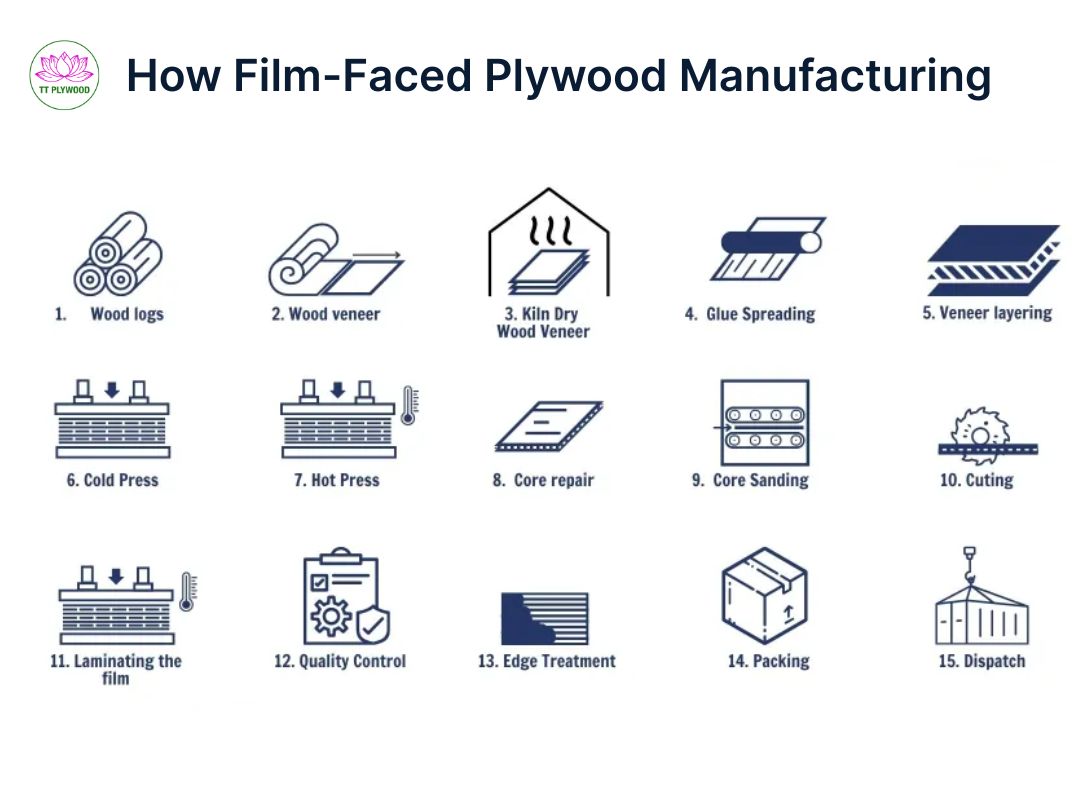 TT PLYWOOD

How Film-Faced Plywood Manufacturing

1. Wood logs

2. Wood veneer

3. Kiln Dry Wood Veneer

4. Glue Spreading

5. Veneer layering

6. Cold Press

7. Hot Press

8. Core repair

9. Core Sanding

10. Cuting

11. Laminating the film

12. Quality Control

13. Edge Treatment

14. Packing

15. Dispatch