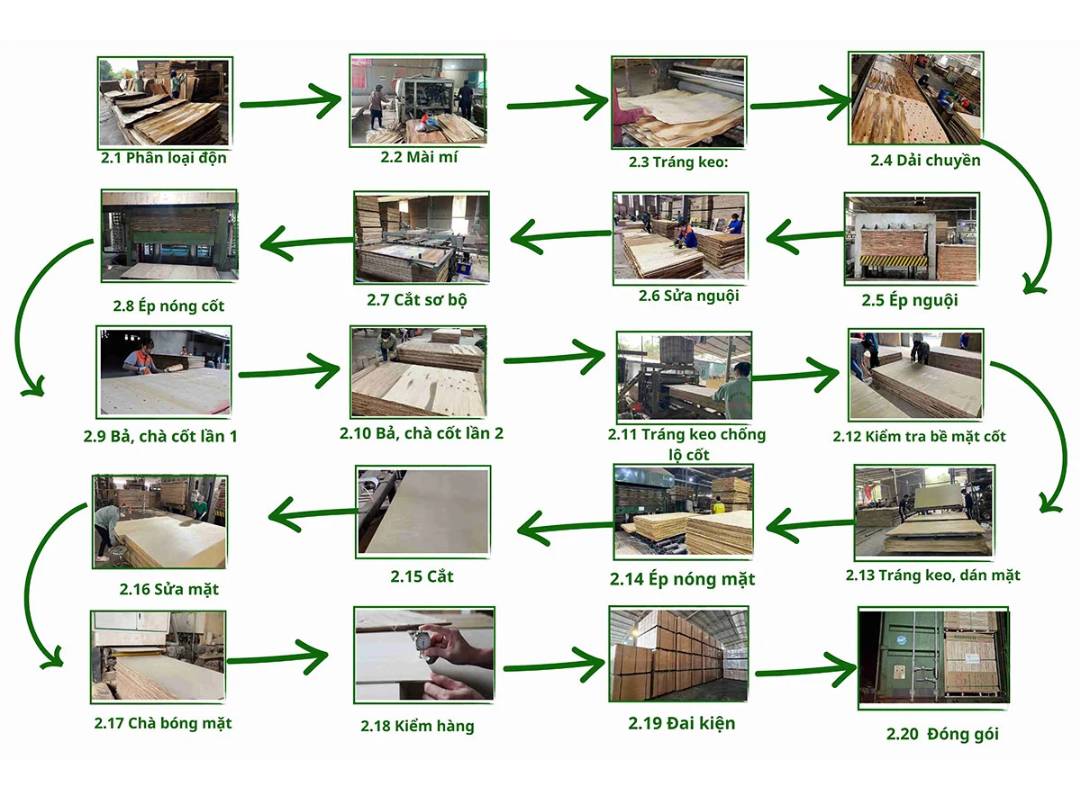 2.1 Phân loại độn

2.2 Mài mí

2.3 Tráng keo:

2.4 Dải chuyền

2.5 Ép nguội

2.6 Sửa nguội

2.7 Cắt sơ bộ

2.8 Ép nóng cốt

2.9 Bả, chà cốt lần 1

2.10 Bả, chà cốt lần 2

2.11 Tráng keo chống lộ cốt

2.12 Kiểm tra bề mặt cốt

2.13 Tráng keo, dán mặt

2.14 Ép nóng mặt

2.15 Cắt

2.16 Sửa mặt

2.17 Chà bóng mặt

2.18 Kiểm hàng

2.19 Đai kiện

2.20 Đóng gói