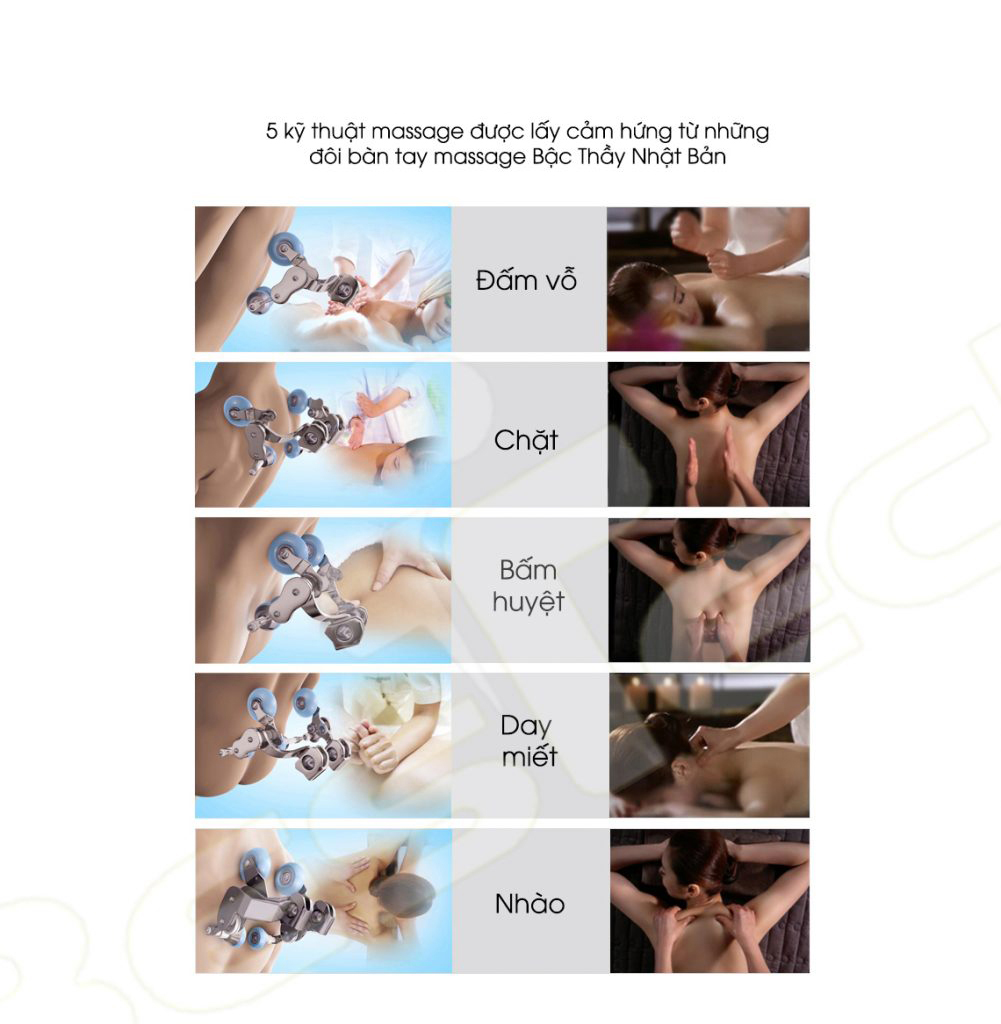 5 kỹ thuật massage được lấy cảm hứng từ những đôi bàn tay massage Bậc Thầy Nhật Bản

Đấm vỗ

Chặt

Bấm huyệt

Day miết

Nhào