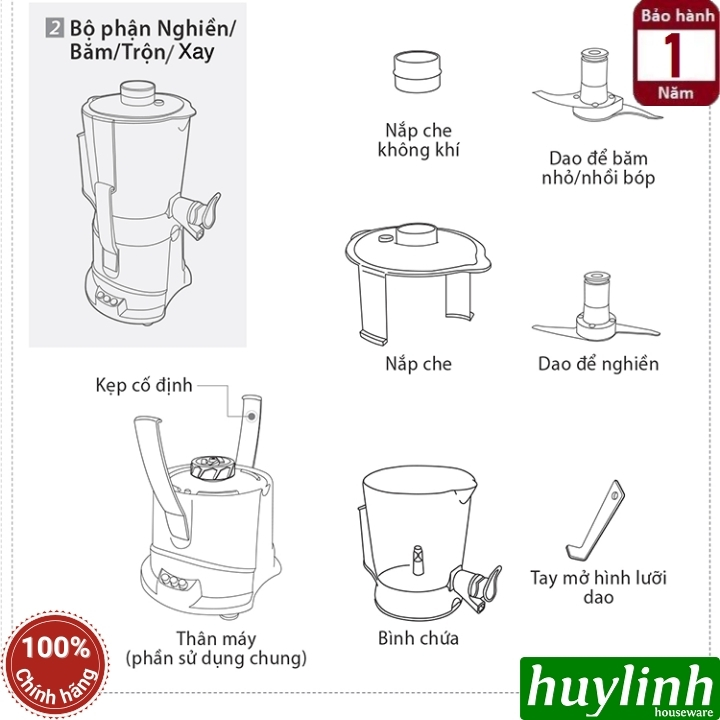 2 Bộ phận Nghiền/ Băm/Trộn/ Xay

Bảo hành
1
Năm

Nắp che không khí

Dao để băm nhỏ/nhồi bóp

Nắp che

Dao để nghiền

Kẹp cố định

Thân máy (phần sử dụng chung)

Bình chứa

Tay mở hình lưỡi dao

100%
Chính hãng

huylinh
houseware