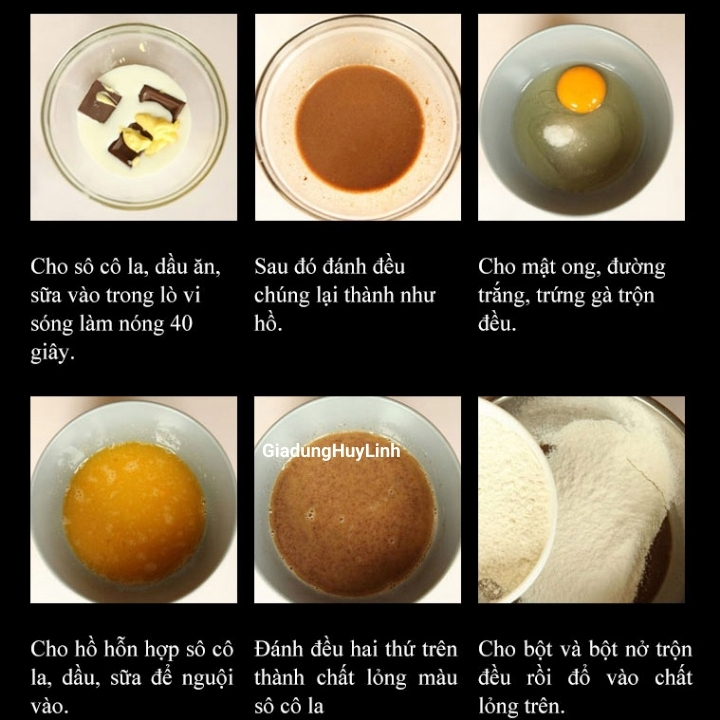 Cho sô cô la, dầu ăn, sữa vào trong lò vi sóng làm nóng 40 giây.

Sau đó đánh đều chúng lại thành như hồ.

Cho mật ong, đường trắng, trứng gà trộn đều.

GiadungHuyLinh

Cho hồ hỗn hợp sô cô la, dầu, sữa để nguội vào.

Đánh đều hai thứ trên thành chất lỏng màu sô cô la

Cho bột và bột nở trộn đều rồi đổ vào chất lỏng trên.