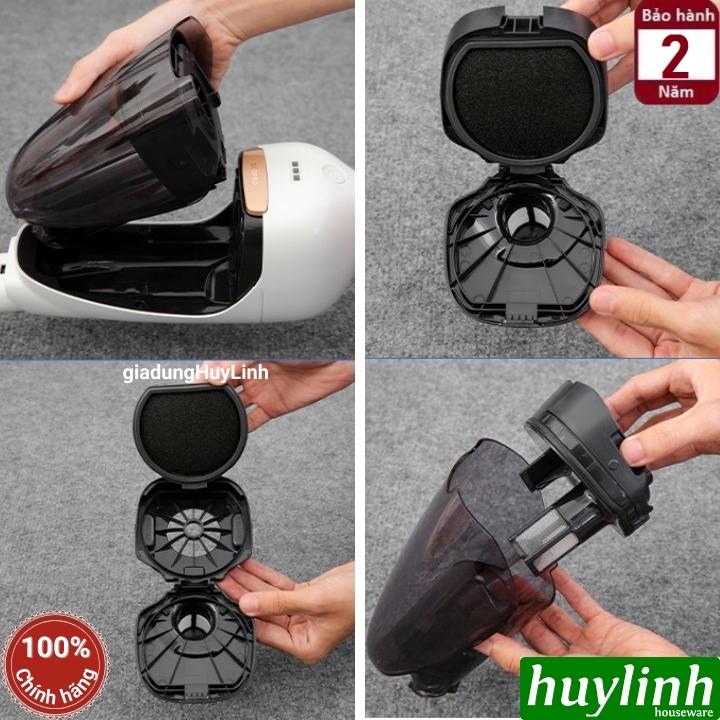 Bảo hành
2
Năm

giadungHuyLinh

100%
Chính hãng

huylinh
houseware