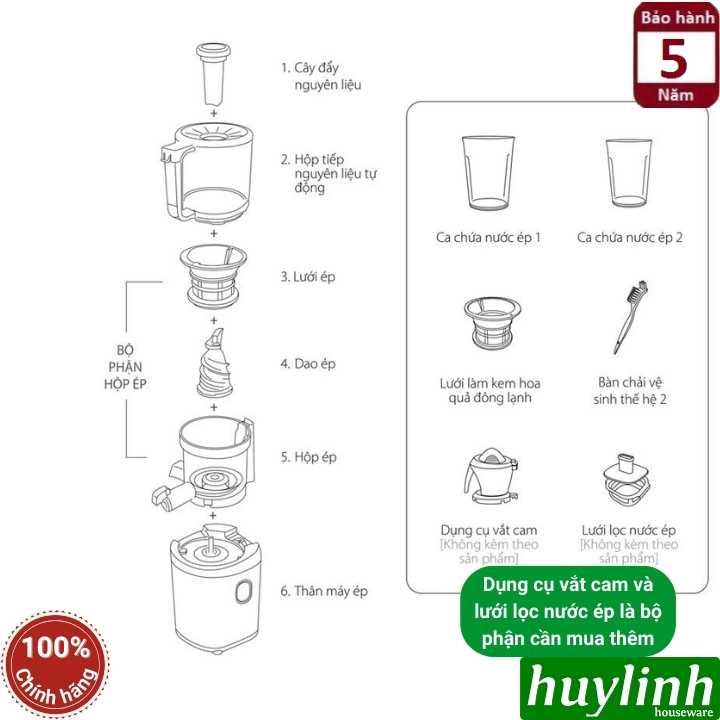 Bảo hành
5
Năm

1. Cây đẩy nguyên liệu

+

2. Hộp tiếp nguyên liệu tự động

+

3. Lưới ép

+

BỘ PHẬN HỘP ÉP

4. Dao ép

+

5. Hộp ép

+

6. Thân máy ép

Ca chứa nước ép 1

Ca chứa nước ép 2

Lưới làm kem hoa quả đông lạnh

Bàn chải vệ sinh thế hệ 2

Dụng cụ vắt cam
[Không kèm theo sản phẩm]

Lưới lọc nước ép
[Không kèm theo sản phẩm]

Dụng cụ vắt cam và lưới lọc nước ép là bộ phận cần mua thêm

100%
Chính hãng

huylinh
houseware