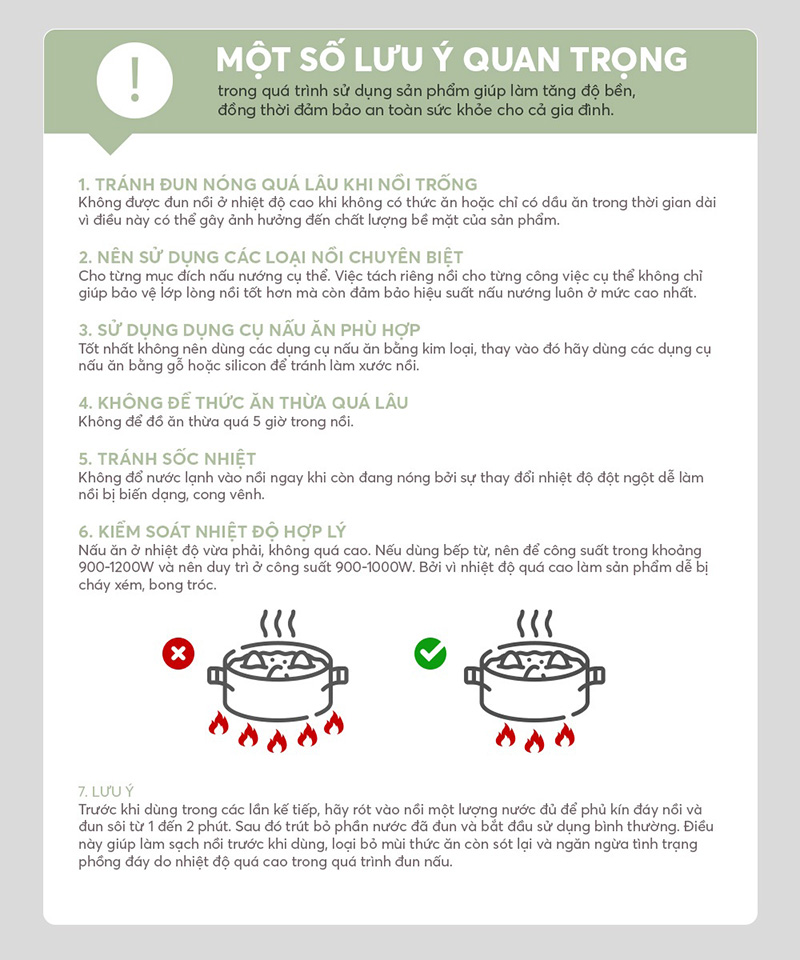 !

MỘT SỐ LƯU Ý QUAN TRỌNG

trong quá trình sử dụng sản phẩm giúp làm tăng độ bền, đồng thời đảm bảo an toàn sức khỏe cho cả gia đình.

1. TRÁNH ĐUN NÓNG QUÁ LÂU KHI NỒI TRỐNG
Không được đun nồi ở nhiệt độ cao khi không có thức ăn hoặc chỉ có dầu ăn trong thời gian dài vì điều này có thể gây ảnh hưởng đến chất lượng bề mặt của sản phẩm.

2. NÊN SỬ DỤNG CÁC LOẠI NỒI CHUYÊN BIỆT
Cho từng mục đích nấu nướng cụ thể. Việc tách riêng nồi cho từng công việc cụ thể không chỉ giúp bảo vệ lớp lòng nồi tốt hơn mà còn đảm bảo hiệu suất nấu nướng luôn ở mức cao nhất.

3. SỬ DỤNG DỤNG CỤ NẤU ĂN PHÙ HỢP
Tốt nhất không nên dùng các dụng cụ nấu ăn bằng kim loại, thay vào đó hãy dùng các dụng cụ nấu ăn bằng gỗ hoặc silicon để tránh làm xước nồi.

4. KHÔNG ĐỂ THỨC ĂN THỪA QUÁ LÂU
Không để đồ ăn thừa quá 5 giờ trong nồi.

5. TRÁNH SỐC NHIỆT
Không đổ nước lạnh vào nồi ngay khi còn đang nóng bởi sự thay đổi nhiệt độ đột ngột dễ làm nồi bị biến dạng, cong vênh.

6. KIỂM SOÁT NHIỆT ĐỘ HỢP LÝ
Nấu ăn ở nhiệt độ vừa phải, không quá cao. Nếu dùng bếp từ, nên để công suất trong khoảng 900-1200W và nên duy trì ở công suất 900-1000W. Bởi vì nhiệt độ quá cao làm sản phẩm dễ bị cháy xém, bong tróc.

7. LƯU Ý
Trước khi dùng trong các lần kế tiếp, hãy rót vào nồi một lượng nước đủ để phủ kín đáy nồi và đun sôi từ 1 đến 2 phút. Sau đó trút bỏ phần nước đã đun và bắt đầu sử dụng bình thường. Điều này giúp làm sạch nồi trước khi dùng, loại bỏ mùi thức ăn còn sót lại và ngăn ngừa tình trạng phồng đáy do nhiệt độ quá cao trong quá trình đun nấu.