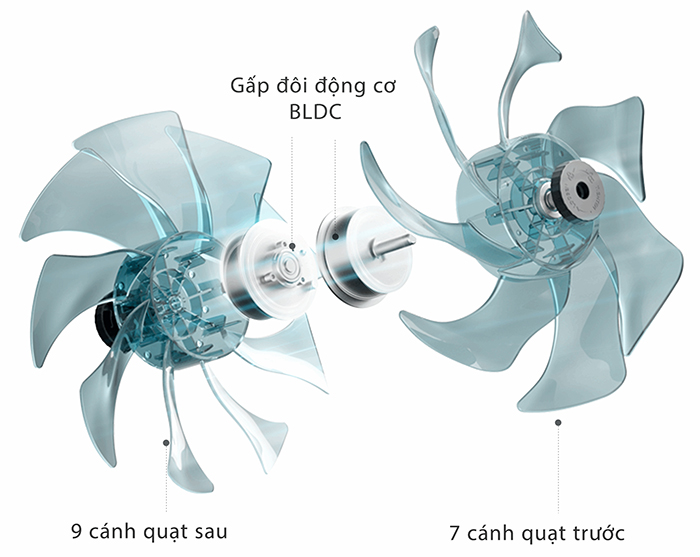 Gấp đôi động cơ BLDC

9 cánh quạt sau

7 cánh quạt trước