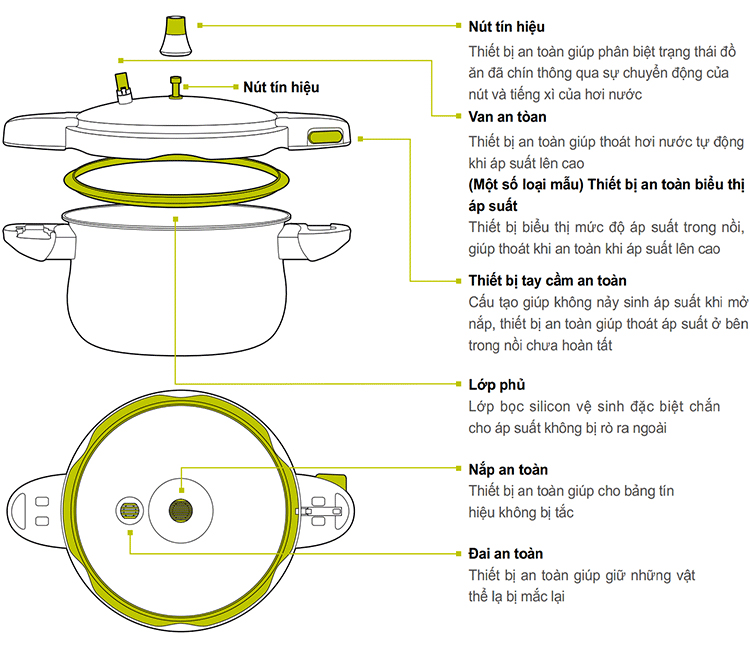 Nút tín hiệu

Nút tín hiệu
Thiết bị an toàn giúp phân biệt trạng thái đồ ăn đã chín thông qua sự chuyển động của nút và tiếng xì của hơi nước

Van an toàn
Thiết bị an toàn giúp thoát hơi nước tự động khi áp suất lên cao
(Một số loại mẫu) Thiết bị an toàn biểu thị áp suất
Thiết bị biểu thị mức độ áp suất trong nồi, giúp thoát khi an toàn khi áp suất lên cao

Thiết bị tay cầm an toàn
Cấu tạo giúp không nảy sinh áp suất khi mở nắp, thiết bị an toàn giúp thoát áp suất ở bên trong nồi chưa hoàn tất

Lớp phủ
Lớp bọc silicon vệ sinh đặc biệt chắn cho áp suất không bị rò ra ngoài

Nắp an toàn
Thiết bị an toàn giúp cho bảng tín hiệu không bị tắc

Đai an toàn
Thiết bị an toàn giúp giữ những vật thể lạ bị mắc lại