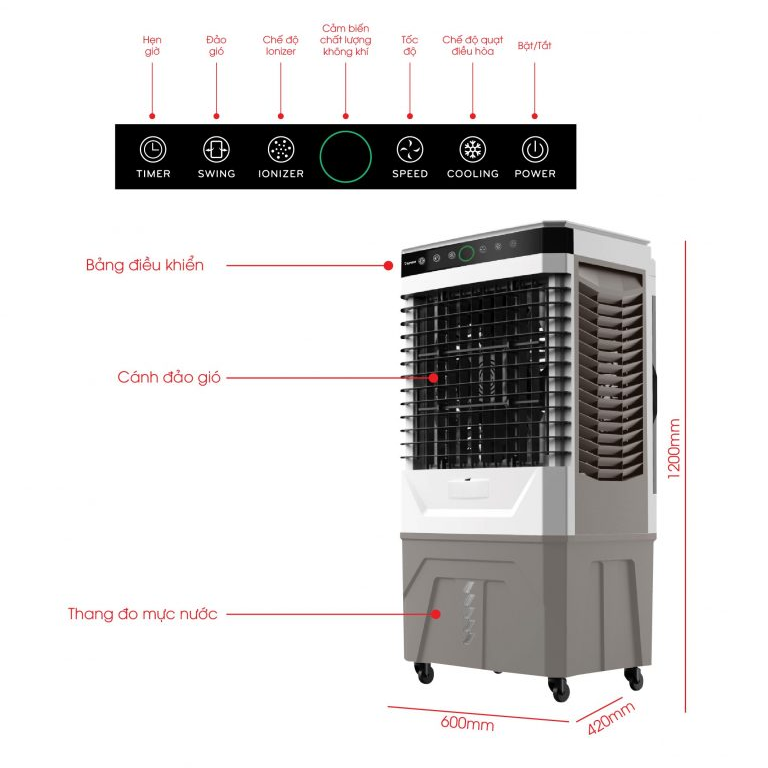 Hẹn giờ

Đảo gió

Chế độ Ionizer

Cảm biến chất lượng không khí

Tốc độ

Chế độ quạt điều hòa

Bật/Tắt

TIMER SWING IONIZER SPEED COOLING POWER

Bảng điều khiển

Cánh đảo gió

Thang đo mực nước

1200mm

600mm

420mm