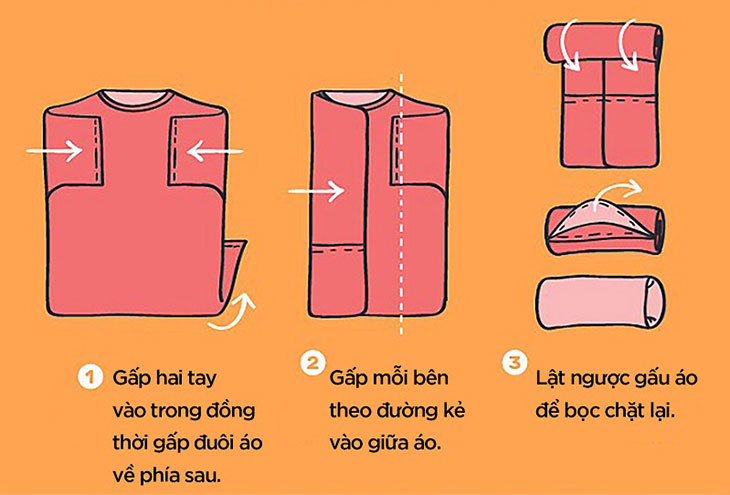 1 Gấp hai tay vào trong đồng thời gấp đuôi áo về phía sau.

2 Gấp mỗi bên theo đường kẻ vào giữa áo.

3 Lật ngược gấu áo để bọc chặt lại.