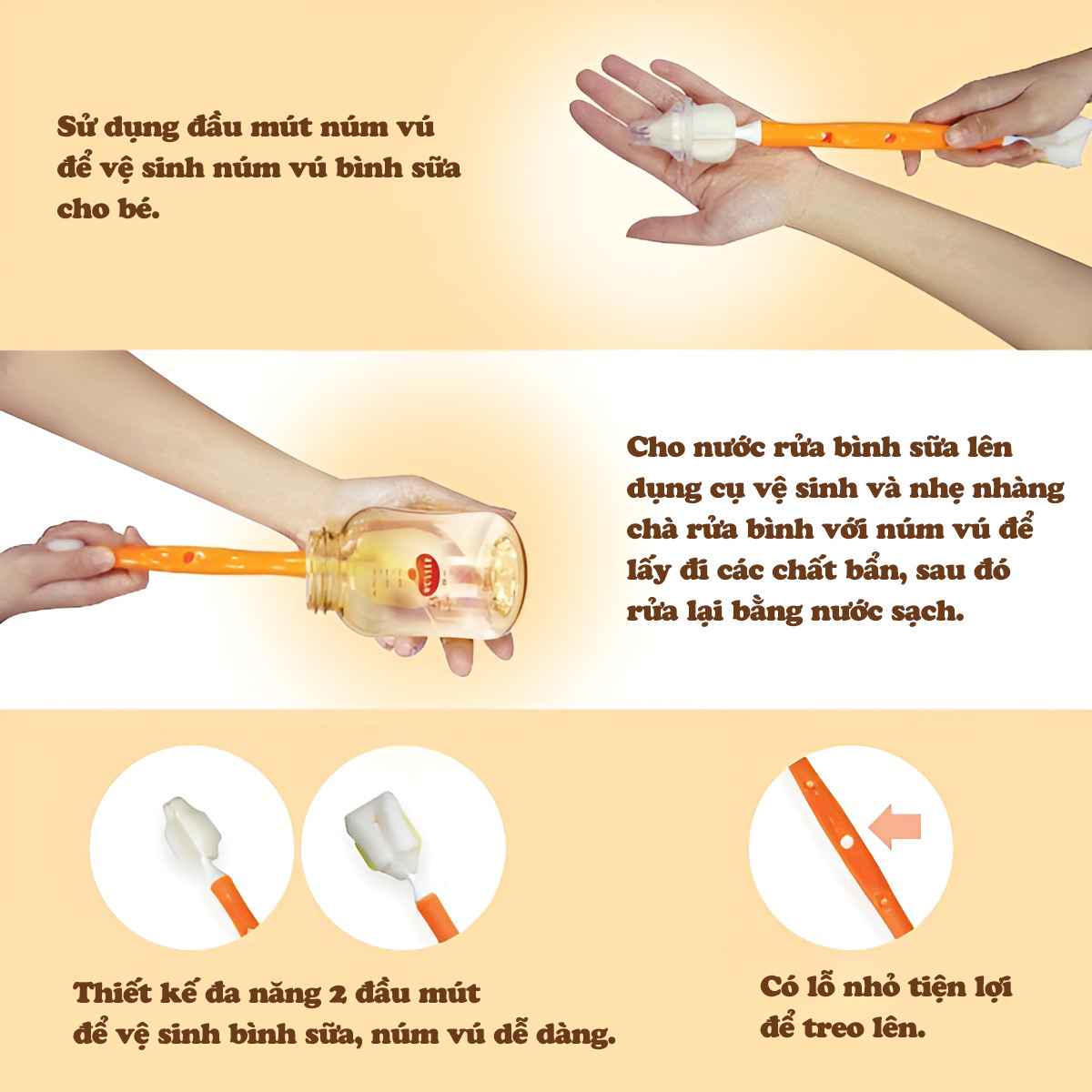 Sử dụng đầu mút núm vú để vệ sinh núm vú bình sữa cho bé.

Cho nước rửa bình sữa lên dụng cụ vệ sinh và nhẹ nhàng chà rửa bình với núm vú để lấy đi các chất bẩn, sau đó rửa lại bằng nước sạch.

Thiết kế đa năng 2 đầu mút để vệ sinh bình sữa, núm vú dễ dàng.

Có lỗ nhỏ tiện lợi để treo lên.