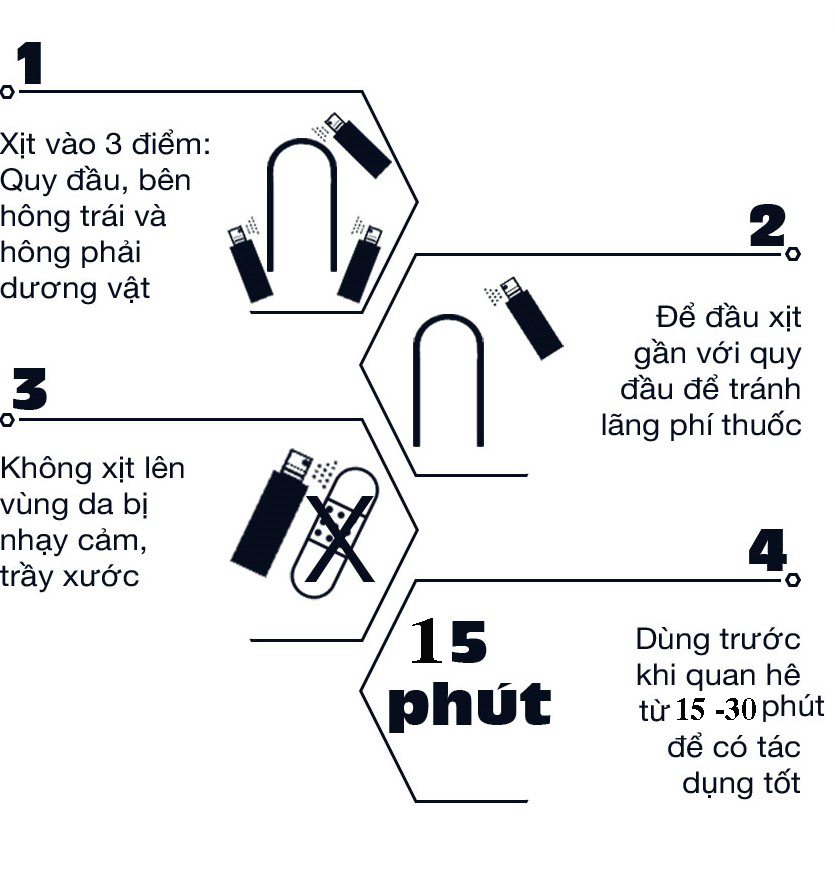 1

Xịt vào 3 điểm: Quy đầu, bên hông trái và hông phải dương vật

2

Để đầu xịt gần với quy đầu để tránh lãng phí thuốc

3

Không xịt lên vùng da bị nhạy cảm, trầy xước

4

15 phút

Dùng trước khi quan hê từ 15 -30 phút để có tác dụng tốt