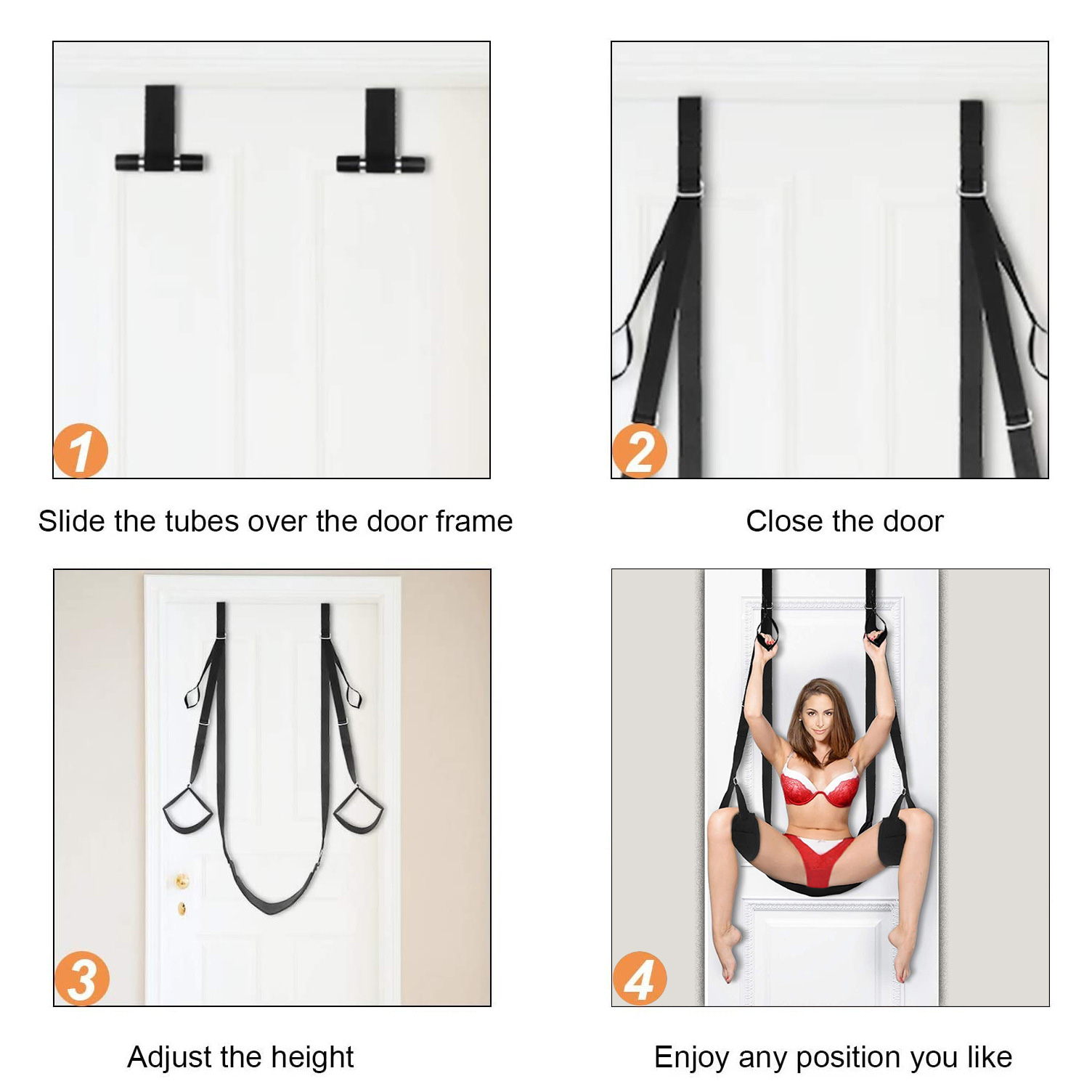 1

Slide the tubes over the door frame

2

Close the door

3

Adjust the height

4

Enjoy any position you like