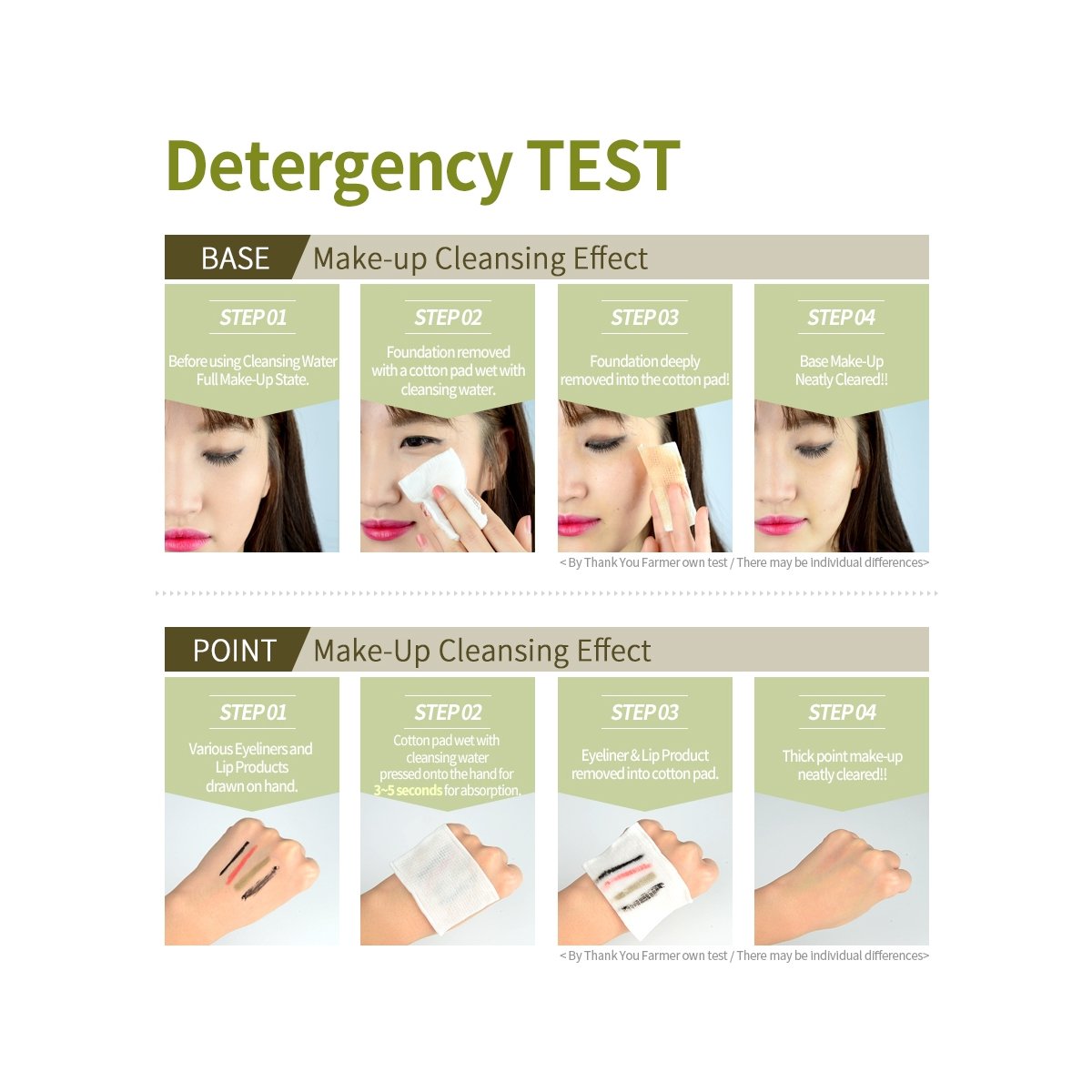 Detergency TEST

BASE Make-up Cleansing Effect

STEP 01
Before using Cleansing Water Full Make-Up State.

STEP 02
Foundation removed with a cotton pad wet with cleansing water.

STEP 03
Foundation deeply removed into the cotton pad!

STEP 04
Base Make-Up Neatly Cleared!!

< By Thank You Farmer own test / There may be individual differences>

POINT Make-Up Cleansing Effect

STEP 01
Various Eyeliners and Lip Products drawn on hand.

STEP 02
Cotton pad wet with cleansing water pressed onto the hand for 3~5 seconds for absorption.

STEP 03
Eyeliner & Lip Product removed into cotton pad.

STEP 04
Thick point make-up neatly cleared!!

< By Thank You Farmer own test / There may be individual differences>