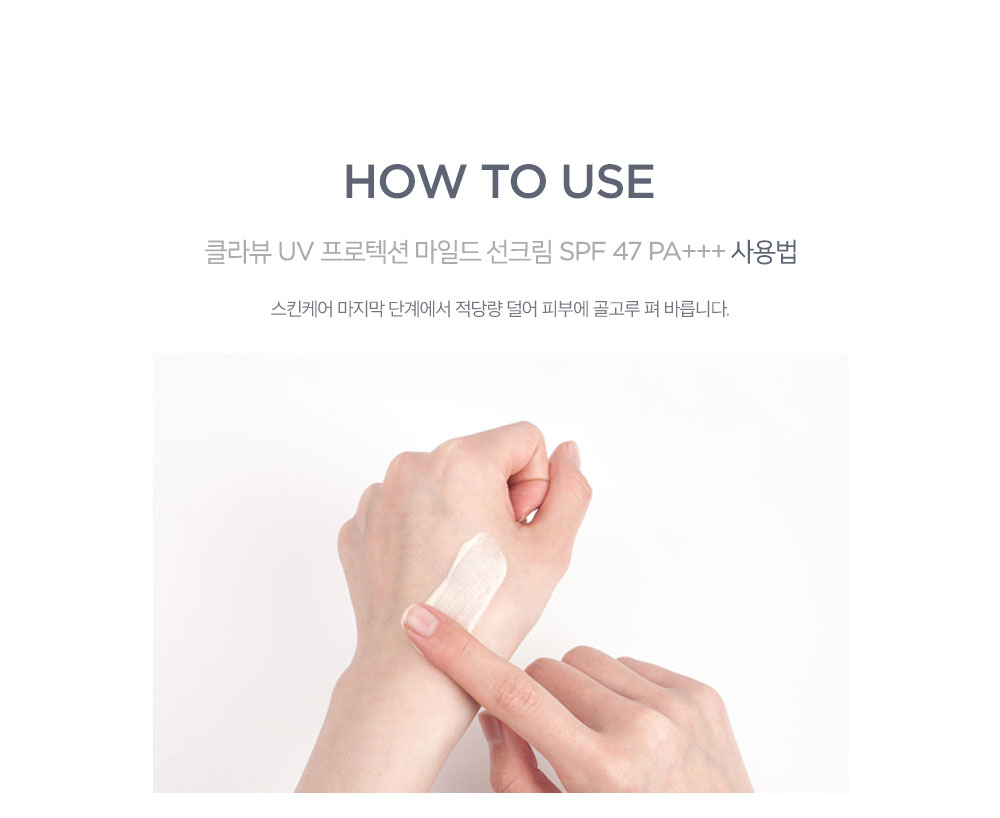 HOW TO USE

클라뷰 UV 프로텍션 마일드 선크림 SPF 47 PA+++ 사용법

스킨케어 마지막 단계에서 적당량 덜어 피부에 골고루 펴 바릅니다.