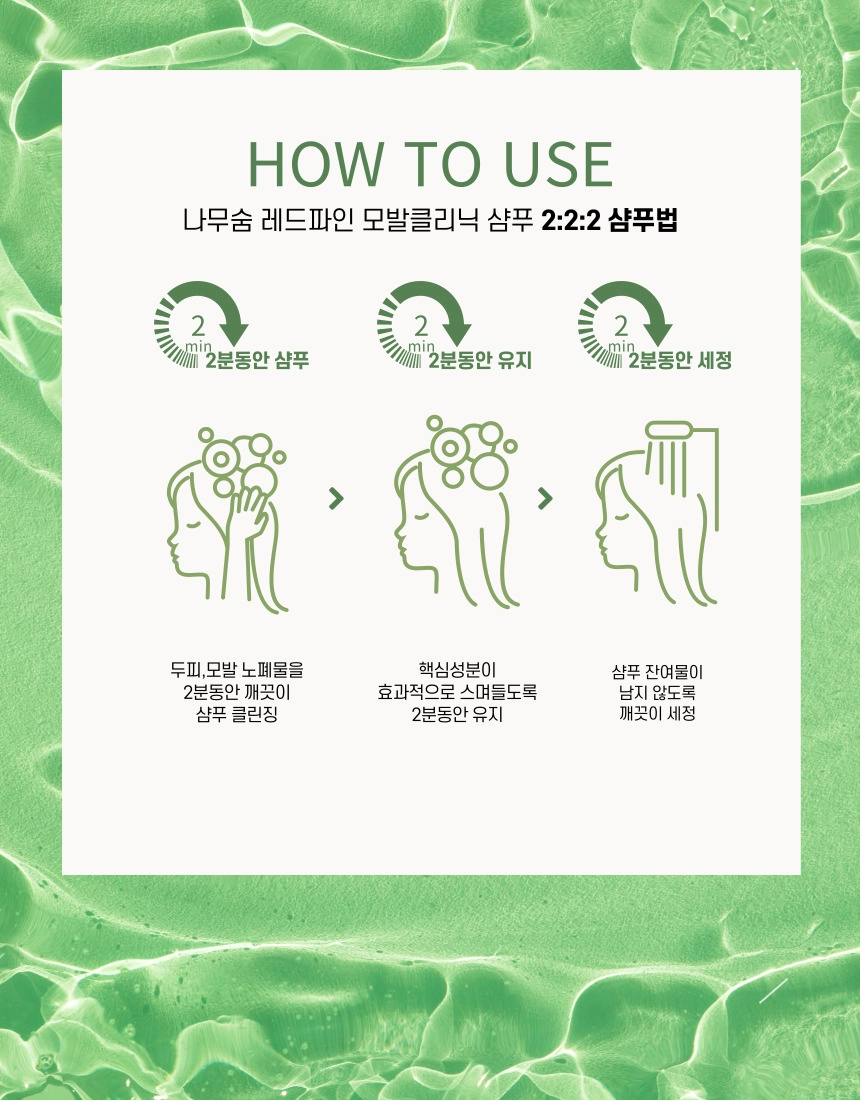 HOW TO USE

나무숨 레드파인 모발클리닉 샴푸 2:2:2 샴푸법

2 min 2분동안 샴푸

2 min 2분동안 유지

2 min 2분동안 세정

두피,모발 노폐물을 2분동안 깨끗이 샴푸 클린징

핵심성분이 효과적으로 스며들도록 2분동안 유지

샴푸 잔여물이 남지 않도록 깨끗이 세정