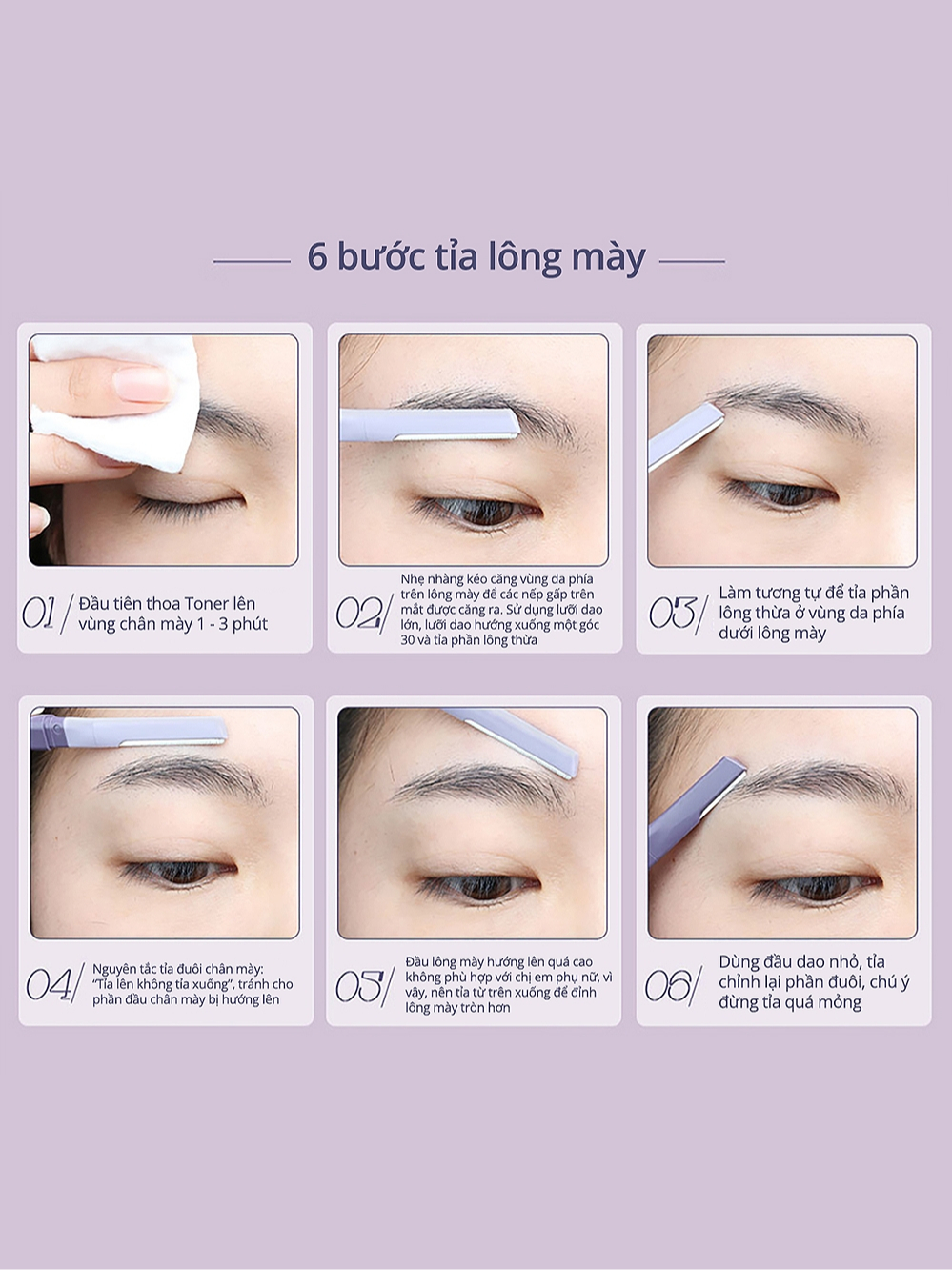 6 bước tỉa lông mày

01/ Đầu tiên thoa Toner lên vùng chân mày 1 - 3 phút

02/ Nhẹ nhàng kéo căng vùng da phía trên lông mày để các nếp gấp trên mắt được căng ra. Sử dụng lưỡi dao lớn, lưỡi dao hướng xuống một góc 30 và tỉa phần lông thừa

03/ Làm tương tự để tỉa phần lông thừa ở vùng da phía dưới lông mày

04/ Nguyên tắc tỉa đuôi chân mày: "Tỉa lên không tỉa xuống", tránh cho phần đầu chân mày bị hướng lên

05/ Đầu lông mày hướng lên quá cao không phù hợp với chị em phụ nữ, vì vậy, nên tỉa từ trên xuống để đỉnh lông mày tròn hơn

06/ Dùng đầu dao nhỏ, tỉa chỉnh lại phần đuôi, chú ý đừng tỉa quá mỏng