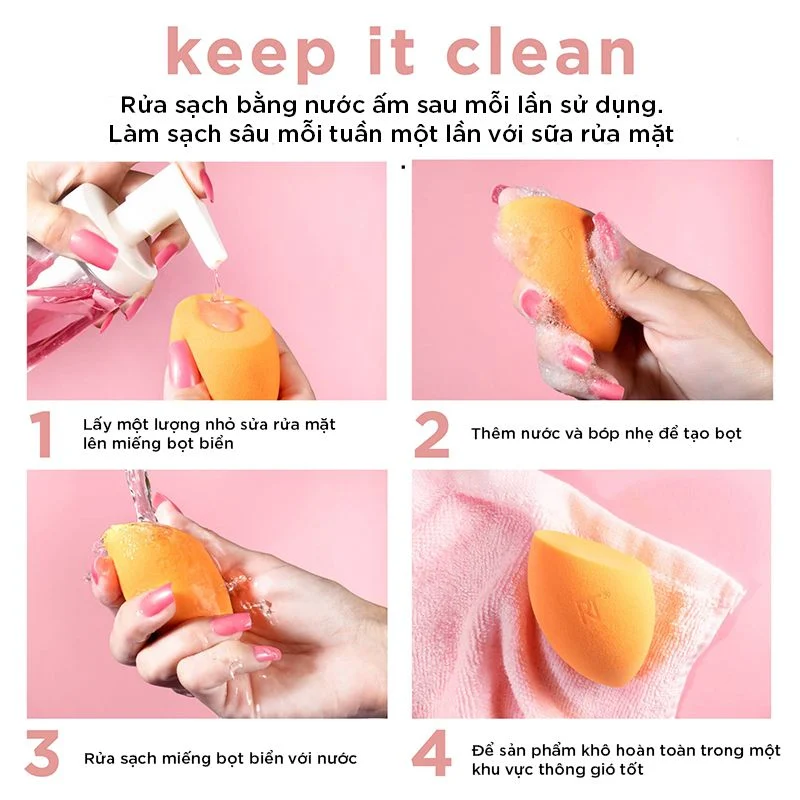 keep it clean

Rửa sạch bằng nước ấm sau mỗi lần sử dụng.
Làm sạch sâu mỗi tuần một lần với sữa rửa mặt

1 Lấy một lượng nhỏ sửa rửa mặt lên miếng bọt biển

2 Thêm nước và bóp nhẹ để tạo bọt

3 Rửa sạch miếng bọt biển với nước

4 Để sản phẩm khô hoàn toàn trong một khu vực thông gió tốt