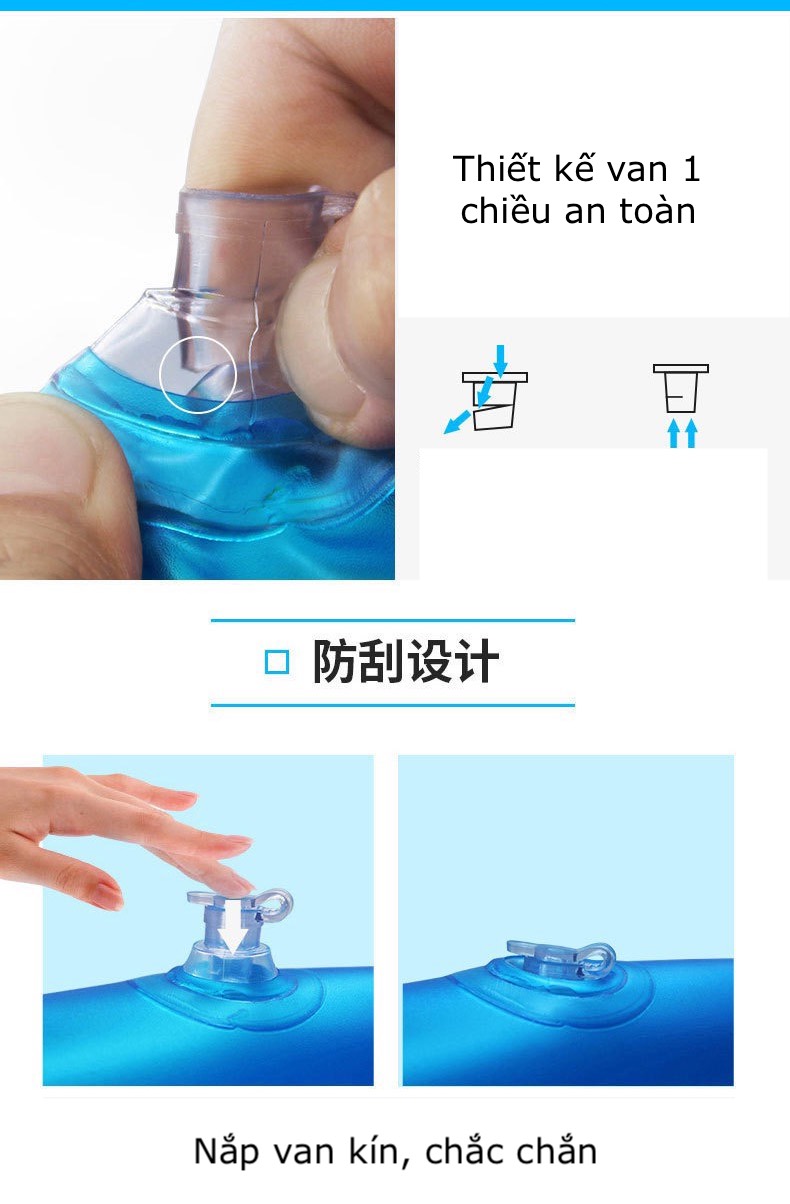 Thiết kế van 1 chiều an toàn

防刮设计

Nắp van kín, chắc chắn