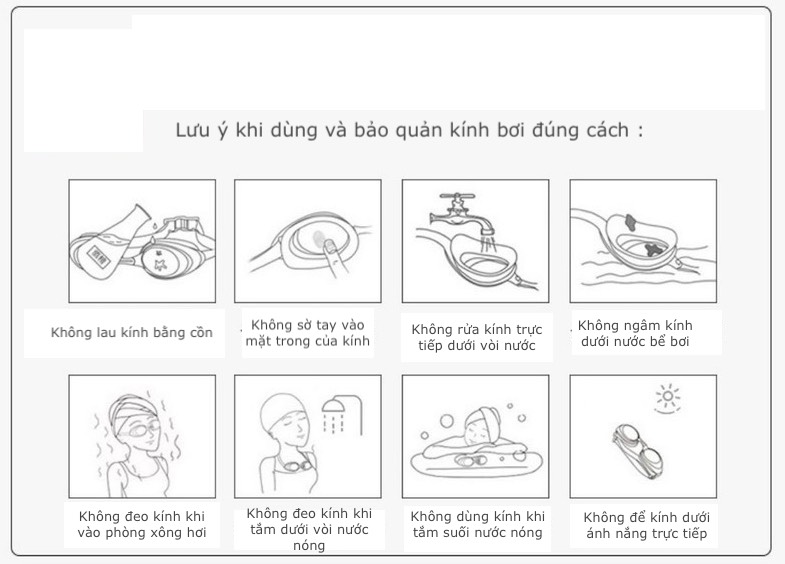 Lưu ý khi dùng và bảo quản kính bơi đúng cách :

Không lau kính bằng cồn

Không sờ tay vào mặt trong của kính

Không rửa kính trực tiếp dưới vòi nước

Không ngâm kính dưới nước bể bơi

Không đeo kính khi vào phòng xông hơi

Không đeo kính khi tắm dưới vòi nước nóng

Không dùng kính khi tắm suối nước nóng

Không để kính dưới ánh nắng trực tiếp