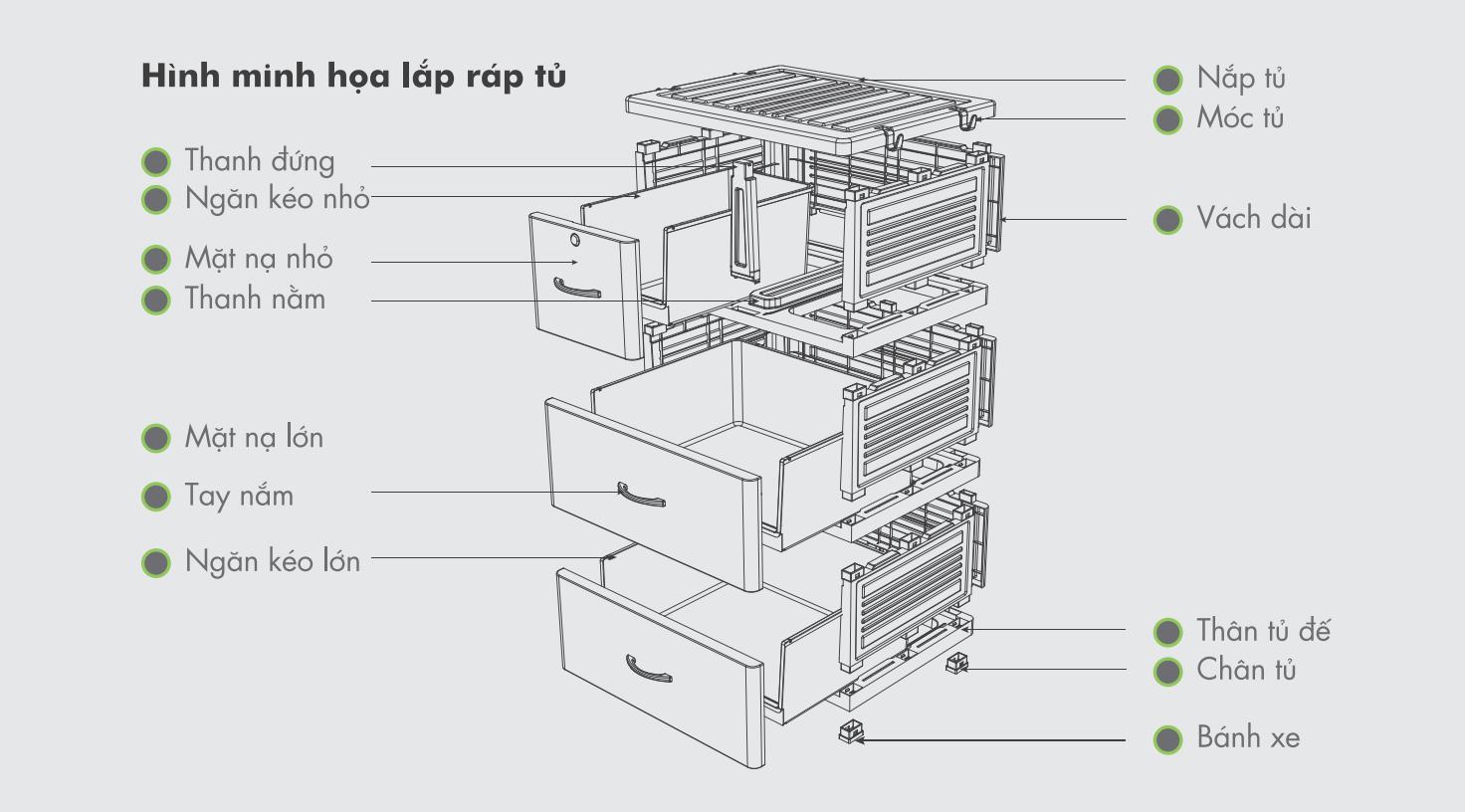 Hình minh họa lắp ráp tủ

Thanh đứng
Ngăn kéo nhỏ
Mặt nạ nhỏ
Thanh nằm
Mặt nạ lớn
Tay nắm
Ngăn kéo lớn

Nắp tủ
Móc tủ
Vách dài
Thân tủ đế
Chân tủ
Bánh xe