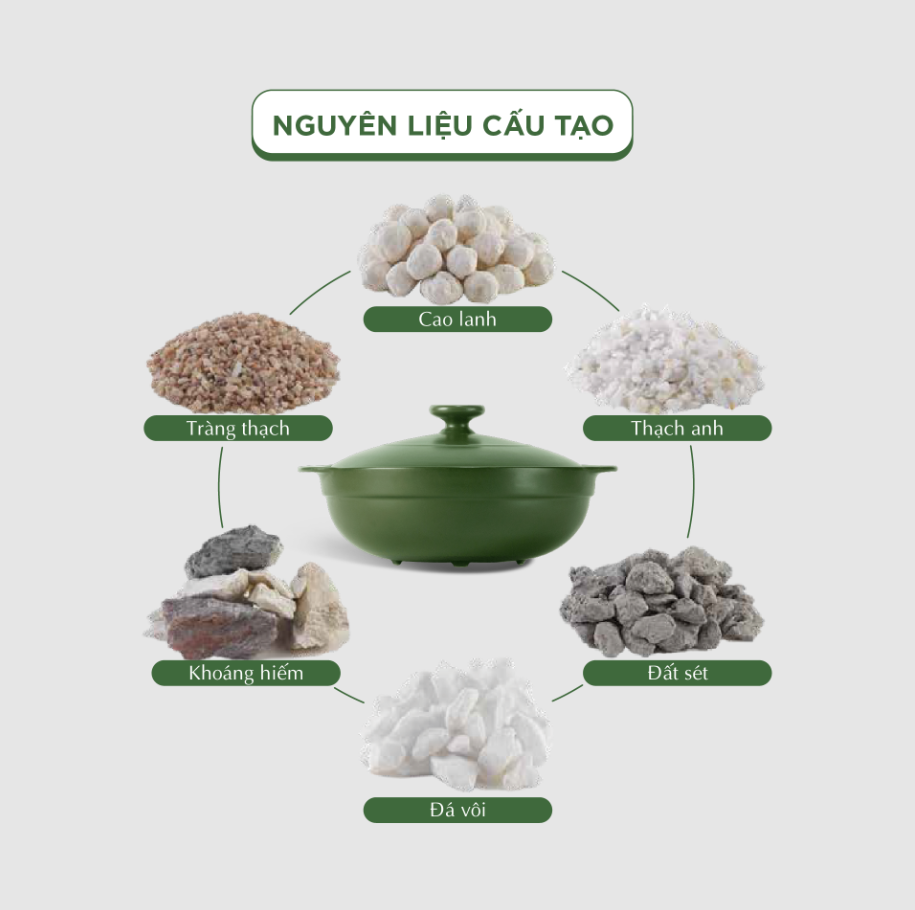 NGUYÊN LIỆU CẤU TẠO

Cao lanh

Tràng thạch

Thạch anh

Khoáng hiếm

Đất sét

Đá vôi