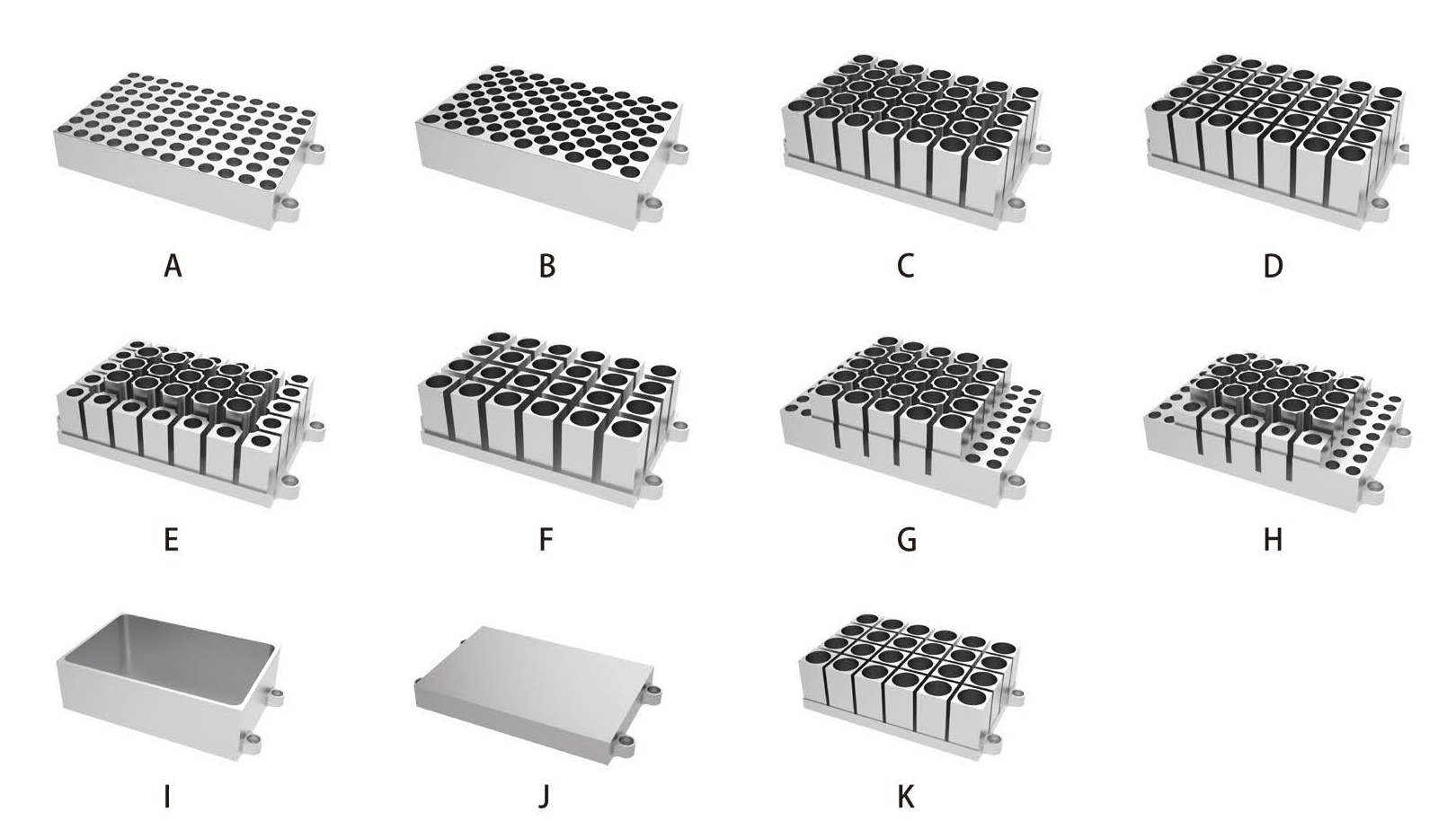 A

B

C

D

E

F

G

H

I

J

K