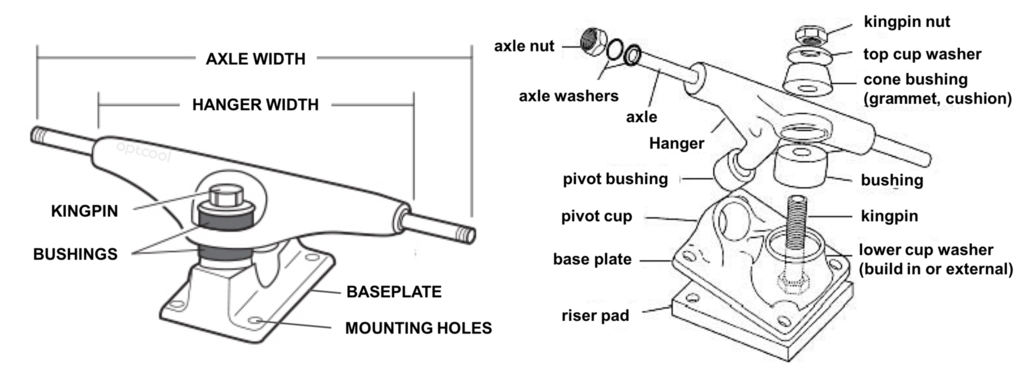 AXLE WIDTH
HANGER WIDTH
optcool
KINGPIN
BUSHINGS
BASEPLATE
MOUNTING HOLES

axle nut
axle washers
axle
Hanger
pivot bushing
pivot cup
base plate
riser pad
kingpin nut
top cup washer
cone bushing (grammet, cushion)
bushing
kingpin
lower cup washer (build in or external)