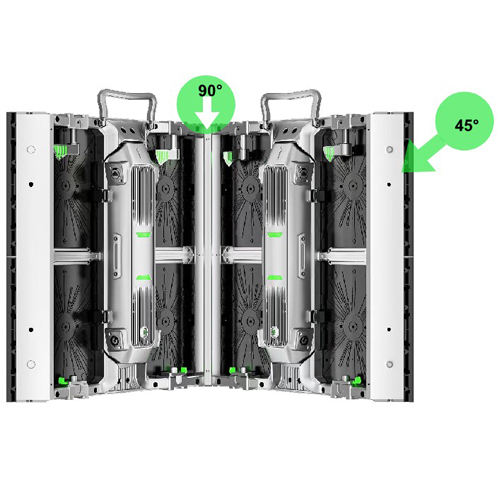 90°
45°