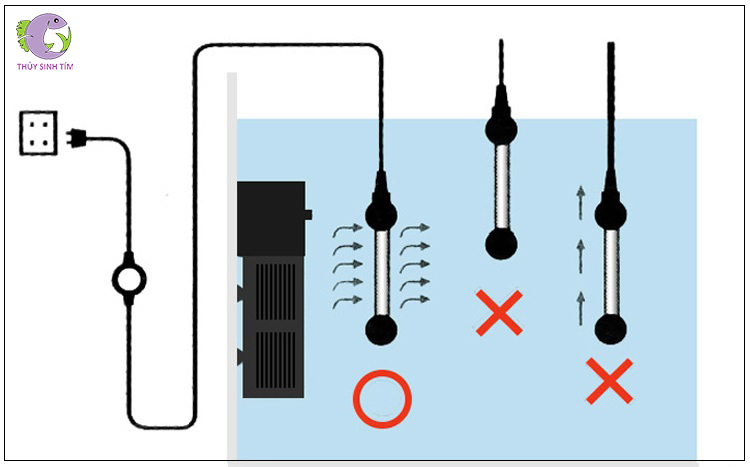 THỦY SINH TÍM