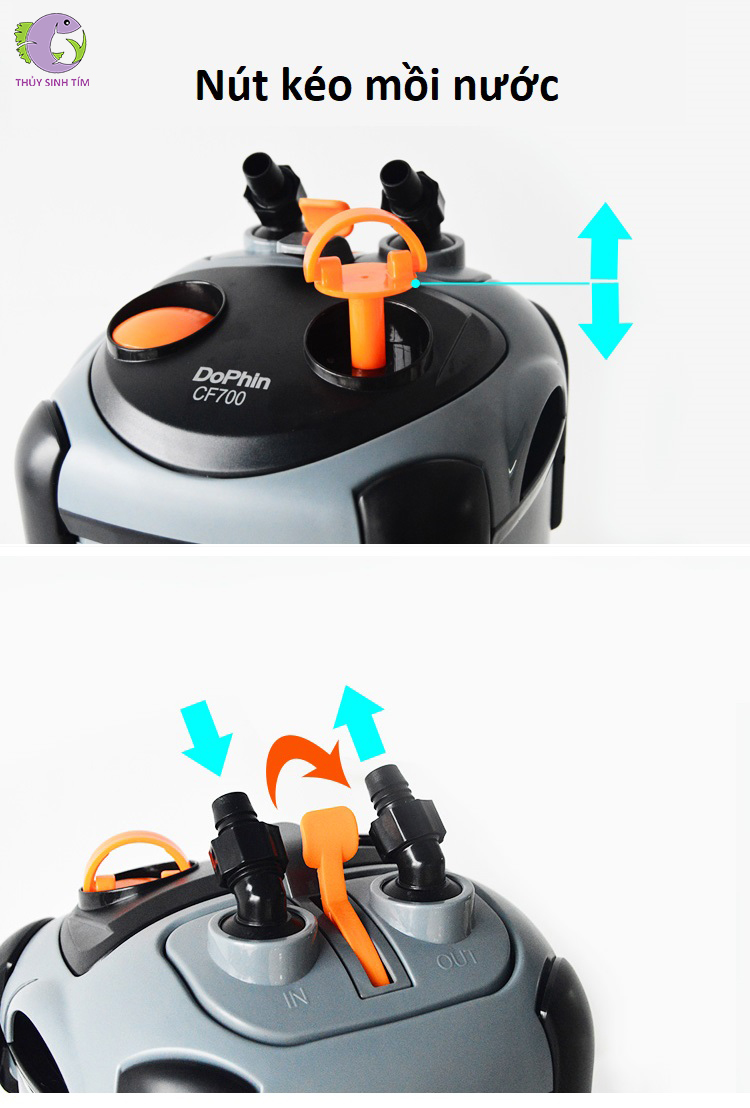 THỦY SINH TÍM

Nút kéo mồi nước

DoPhin
CF700

IN

OUT