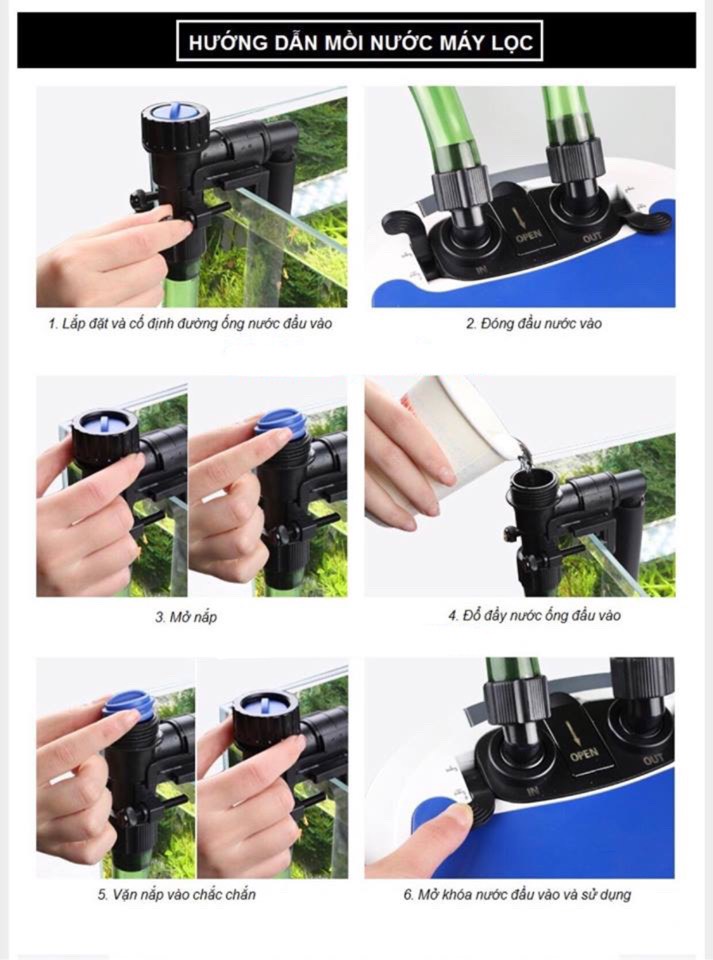 HƯỚNG DẪN MỒI NƯỚC MÁY LỌC

OPEN
IN
OUT

1. Lắp đặt và cố định đường ống nước đầu vào

2. Đóng đầu nước vào

3. Mở nắp

4. Đổ đầy nước ống đầu vào

OPEN
IN
OUT

5. Vặn nắp vào chắc chắn

6. Mở khóa nước đầu vào và sử dụng