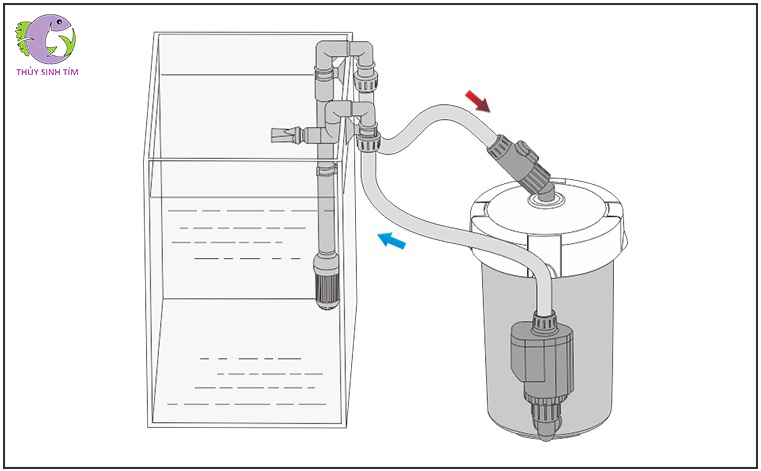 THỦY SINH TÍM