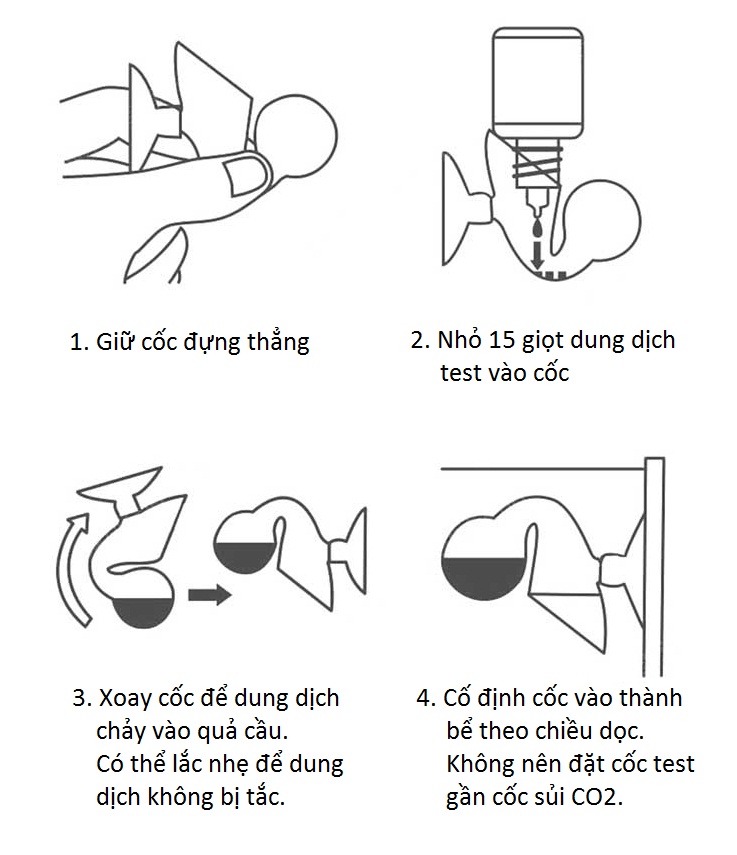 1. Giữ cốc đựng thẳng

2. Nhỏ 15 giọt dung dịch test vào cốc

3. Xoay cốc để dung dịch chảy vào quả cầu. Có thể lắc nhẹ để dung dịch không bị tắc.

4. Cố định cốc vào thành bể theo chiều dọc. Không nên đặt cốc test gần cốc sủi CO2.