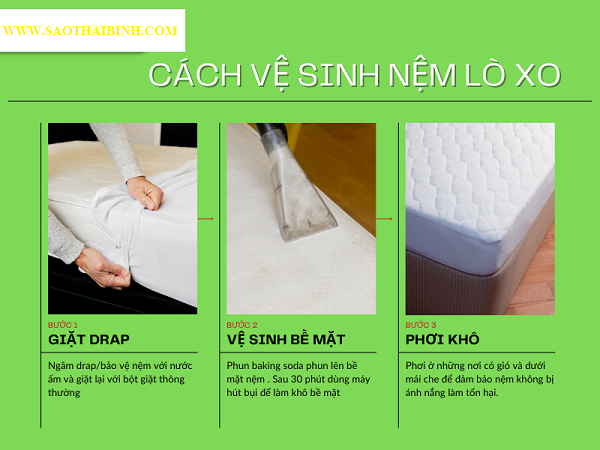 WWW.SAOTHAIBINH.COM

CÁCH VỆ SINH NỆM LÒ XO

BƯỚC 1
GIẶT DRAP

Ngâm drap/bảo vệ nệm với nước ấm và giặt lại với bột giặt thông thường

BƯỚC 2
VỆ SINH BỀ MẶT

Phun baking soda phun lên bề mặt nệm . Sau 30 phút dùng máy hút bụi để làm khô bề mặt

BƯỚC 3
PHƠI KHÔ

Phơi ở những nơi có gió và dưới mái che để đảm bảo nệm không bị ánh nắng làm tổn hại.