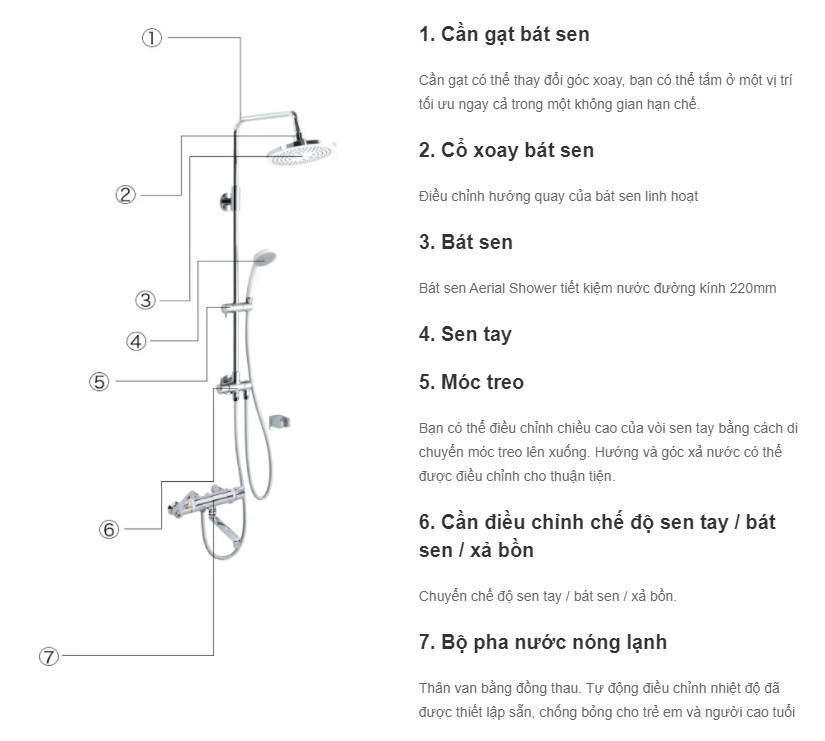 ①

②

③

④

⑤

⑥

⑦

1. Cần gạt bát sen

Cần gạt có thể thay đổi góc xoay, bạn có thể tắm ở một vị trí tối ưu ngay cả trong một không gian hạn chế.

2. Cổ xoay bát sen

Điều chỉnh hướng quay của bát sen linh hoạt

3. Bát sen

Bát sen Aerial Shower tiết kiệm nước đường kính 220mm

4. Sen tay

5. Móc treo

Bạn có thể điều chỉnh chiều cao của vòi sen tay bằng cách di chuyển móc treo lên xuống. Hướng và góc xả nước có thể được điều chỉnh cho thuận tiện.

6. Cần điều chỉnh chế độ sen tay / bát sen / xả bồn

Chuyển chế độ sen tay / bát sen / xả bồn.

7. Bộ pha nước nóng lạnh

Thân van bằng đồng thau. Tự động điều chỉnh nhiệt độ đã được thiết lập sẵn, chống bỏng cho trẻ em và người cao tuổi