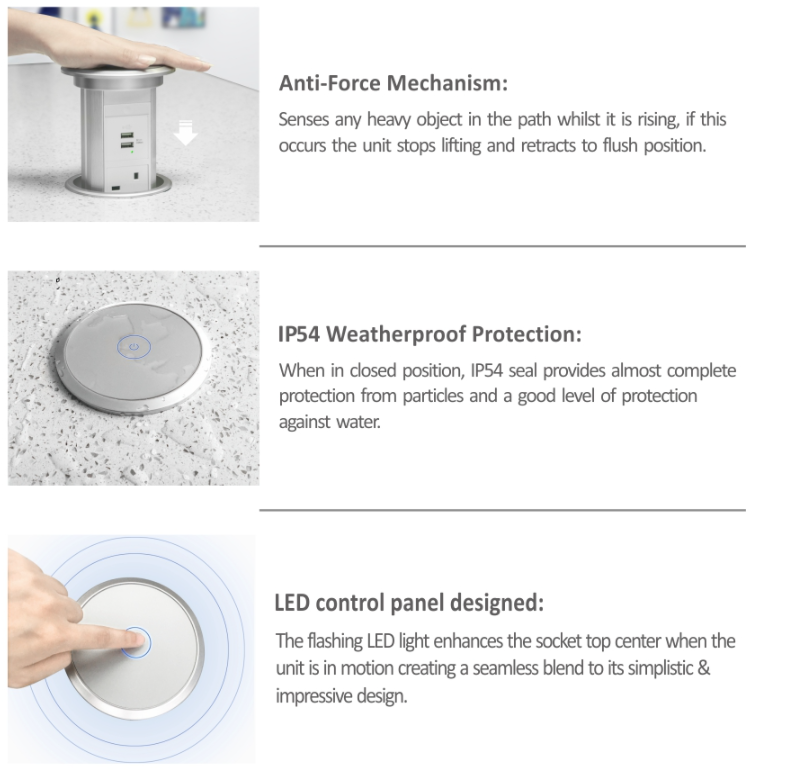 Anti-Force Mechanism:

Senses any heavy object in the path whilst it is rising, if this occurs the unit stops lifting and retracts to flush position.

IP54 Weatherproof Protection:

When in closed position, IP54 seal provides almost complete protection from particles and a good level of protection against water.

LED control panel designed:

The flashing LED light enhances the socket top center when the unit is in motion creating a seamless blend to its simplistic & impressive design.