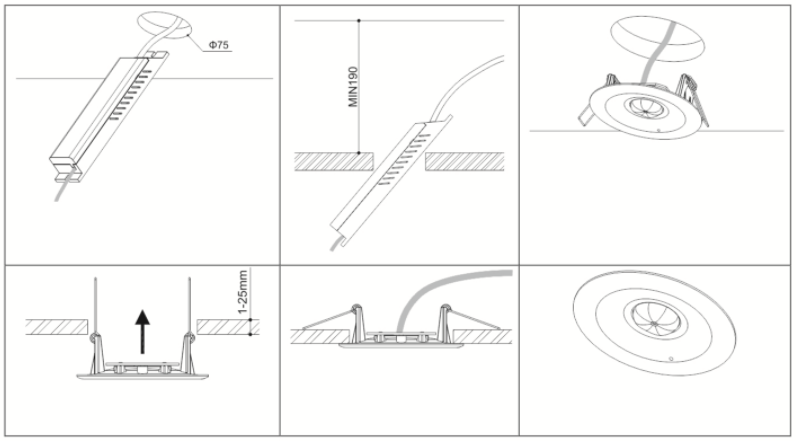 Φ75

MIN190

1-25mm