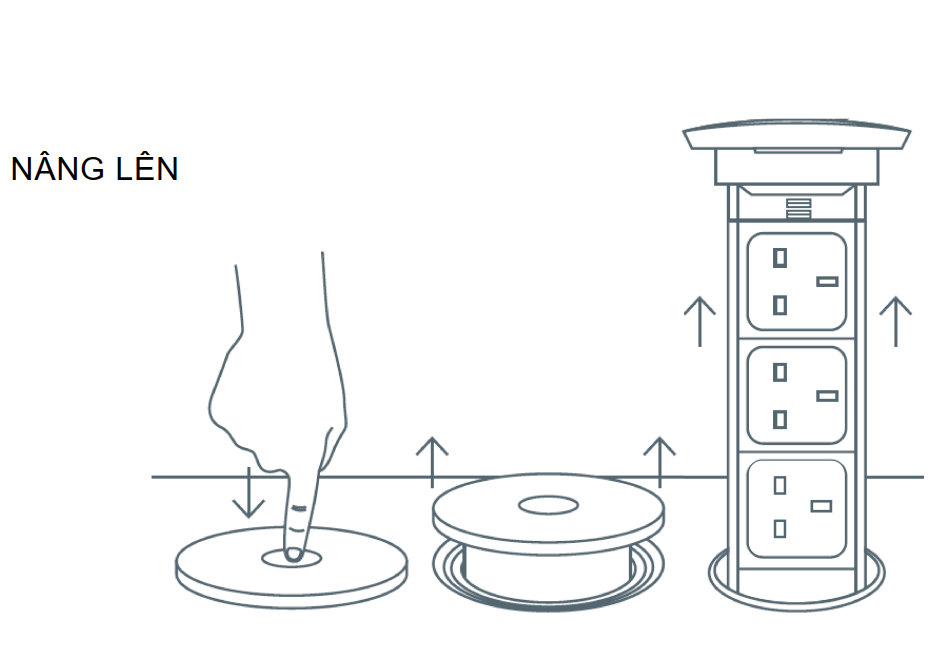 NÂNG LÊN